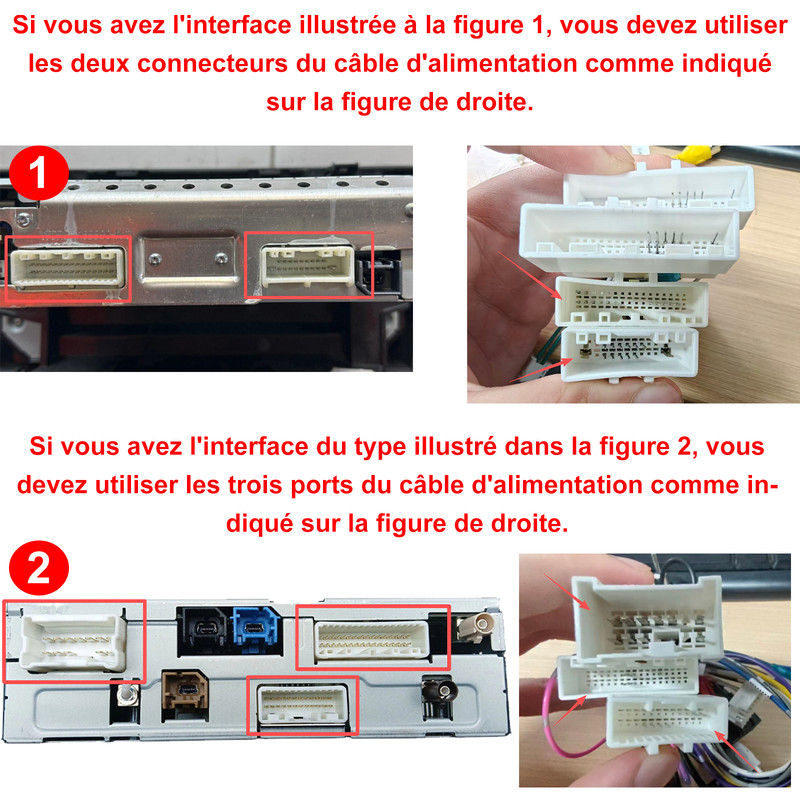 Si vous avez l'interface illustrée à la figure 1, vous devez utiliser les deux connecteurs du câble d'alimentation comme indiqué sur la figure de droite.

1

Si vous avez l'interface du type illustré dans la figure 2, vous devez utiliser les trois ports du câble d'alimentation comme indiqué sur la figure de droite.

2