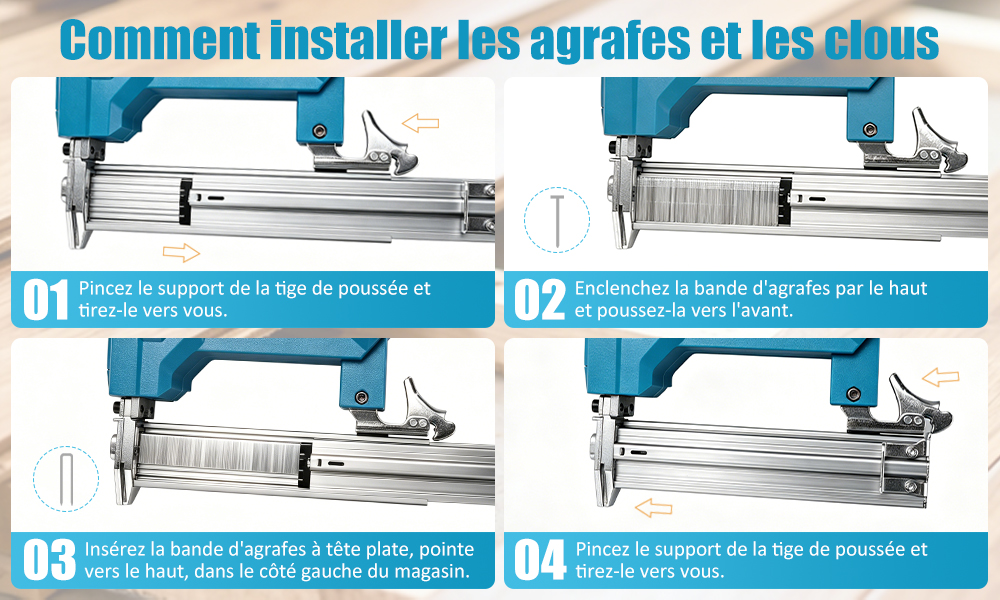 Comment installer les agrafes et les clous

01 Pincez le support de la tige de poussée et tirez-le vers vous.

02 Enclenchez la bande d'agrafes par le haut et poussez-la vers l'avant.

03 Insérez la bande d'agrafes à tête plate, pointe vers le haut, dans le côté gauche du magasin.

04 Pincez le support de la tige de poussée et tirez-le vers vous.