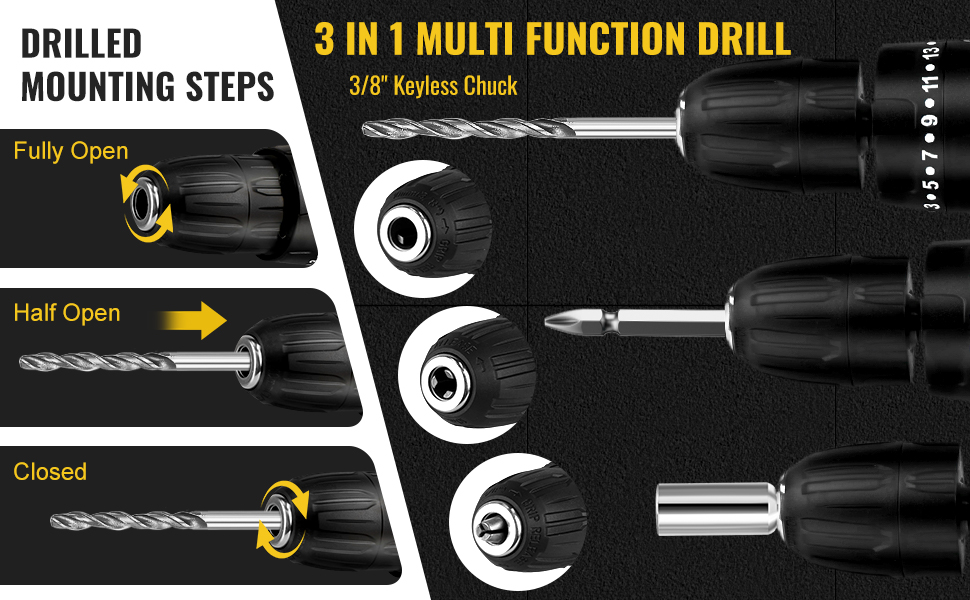 DRILLED MOUNTING STEPS

Fully Open

Half Open

Closed

3 IN 1 MULTI FUNCTION DRILL

3/8" Keyless Chuck

3•5•7•9•11•13