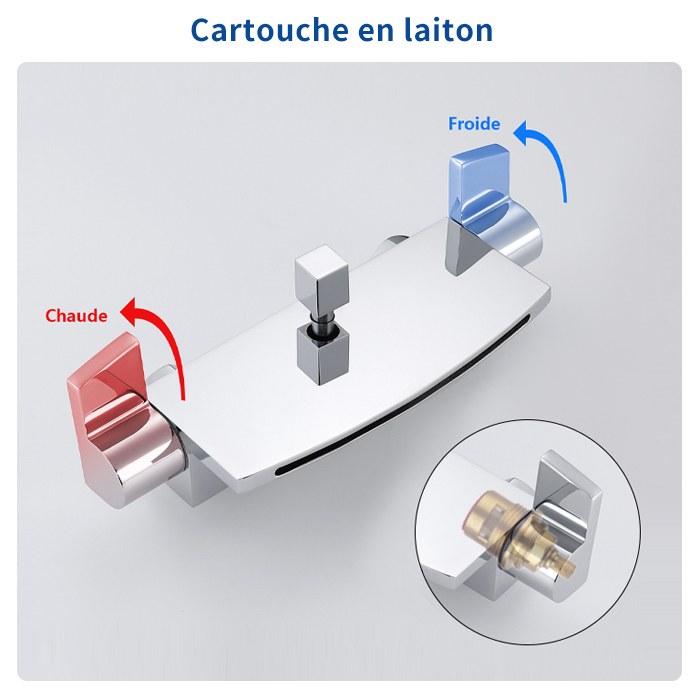 Cartouche en laiton

Froide

Chaude