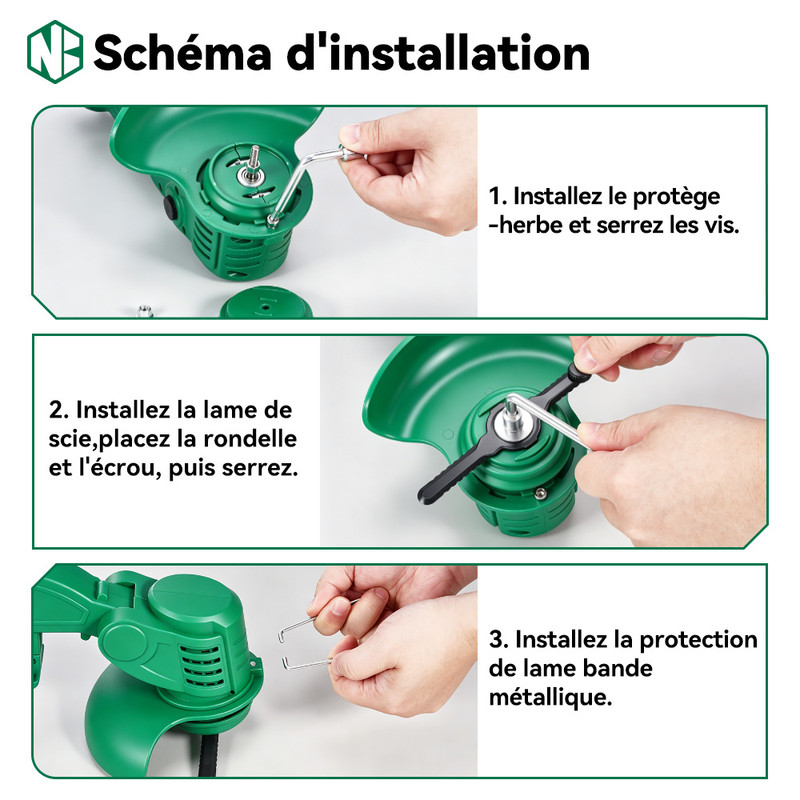 Schéma d'installation

1. Installez le protège -herbe et serrez les vis.

2. Installez la lame de scie,placez la rondelle et l'écrou, puis serrez.

3. Installez la protection de lame bande métallique.