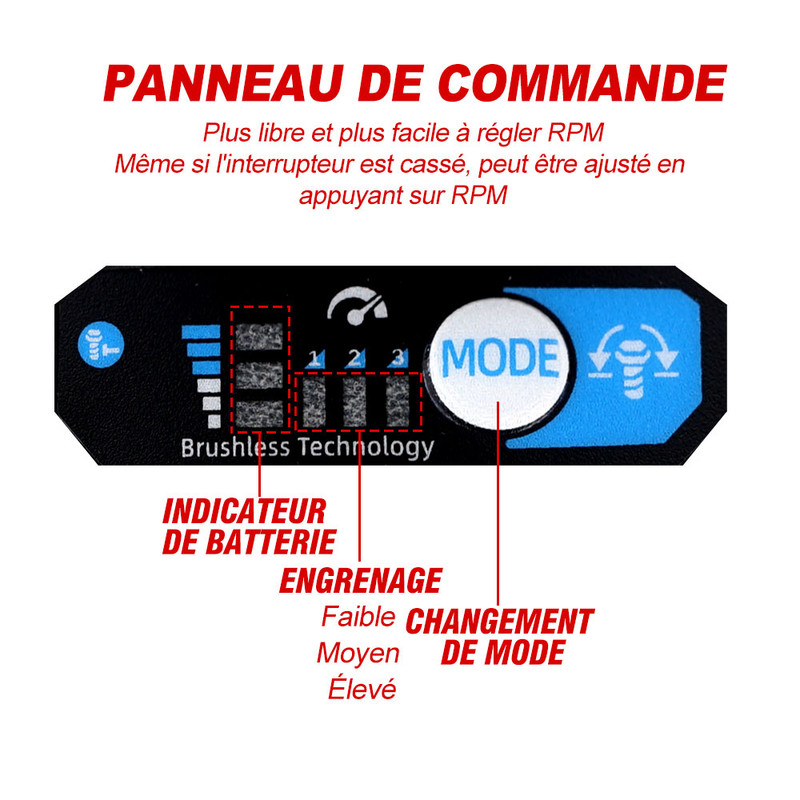 PANNEAU DE COMMANDE

Plus libre et plus facile à régler RPM
Même si l'interrupteur est cassé, peut être ajusté en appuyant sur RPM

1 2 3

MODE

Brushless Technology

INDICATEUR DE BATTERIE

ENGRENAGE

Faible
Moyen
Élevé

CHANGEMENT DE MODE