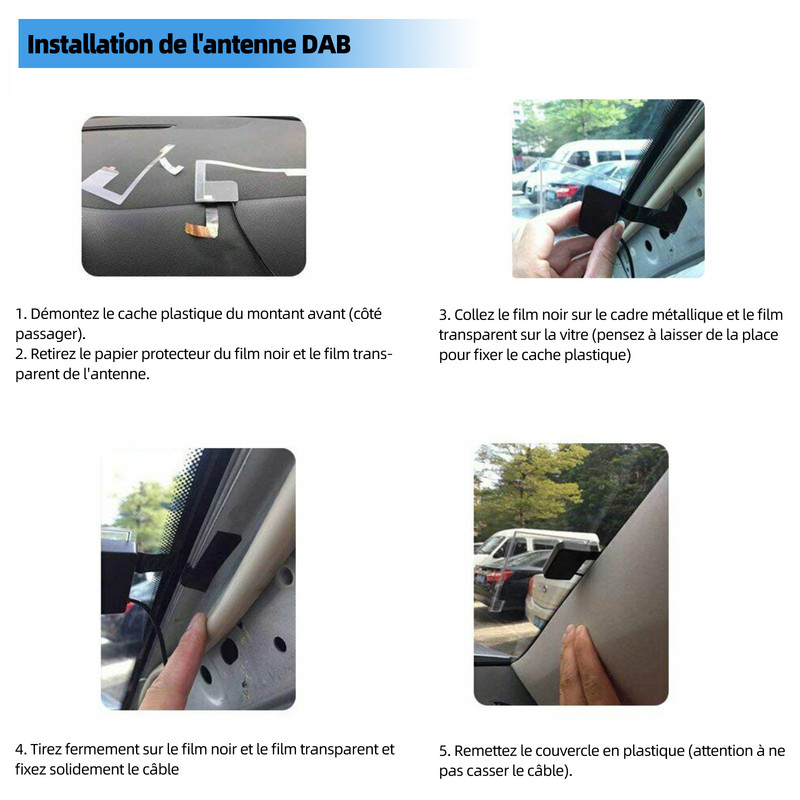 Installation de l'antenne DAB

1. Démontez le cache plastique du montant avant (côté passager).
2. Retirez le papier protecteur du film noir et le film transparent de l'antenne.

3. Collez le film noir sur le cadre métallique et le film transparent sur la vitre (pensez à laisser de la place pour fixer le cache plastique)

4. Tirez fermement sur le film noir et le film transparent et fixez solidement le câble

5. Remettez le couvercle en plastique (attention à ne pas casser le câble).