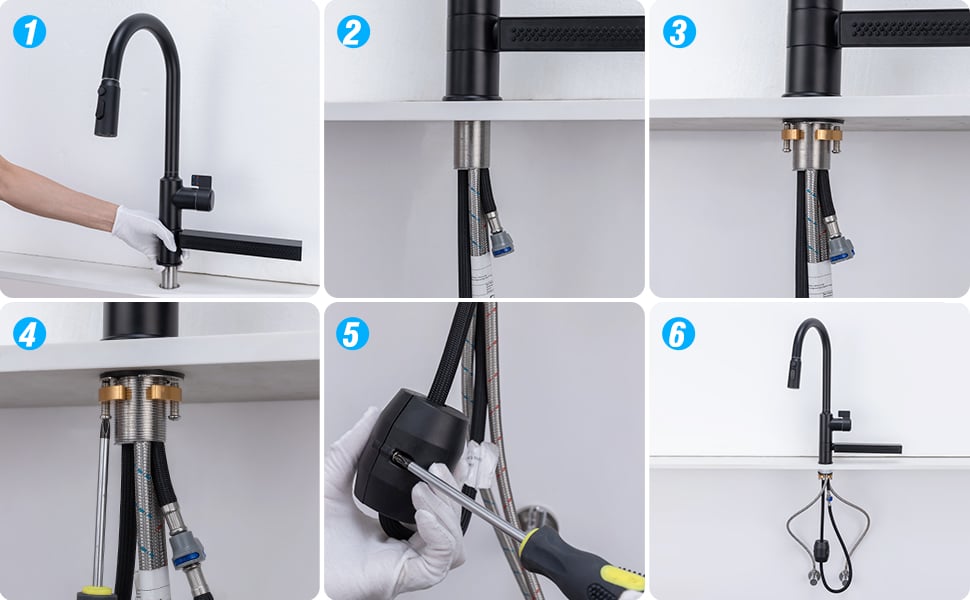 1

2

3

4

5

6