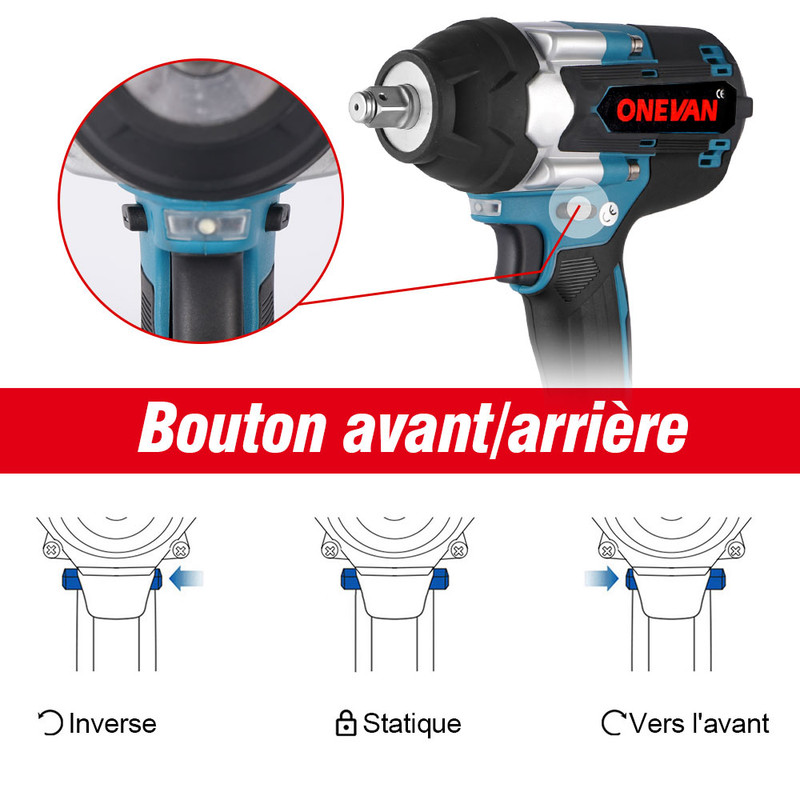 ONEVAN CE

Bouton avant/arrière

Inverse

Statique

Vers l'avant