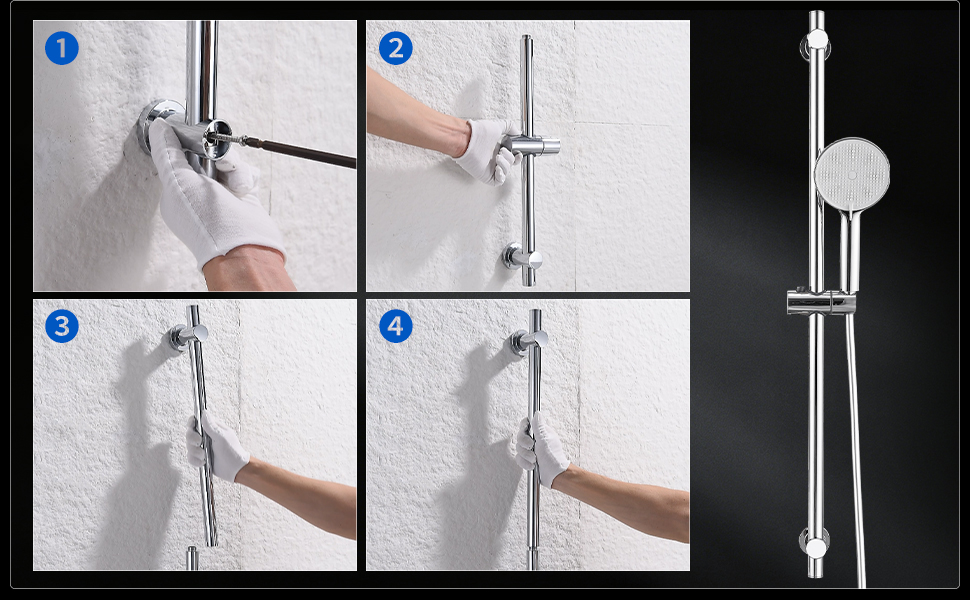 1

2

3

4