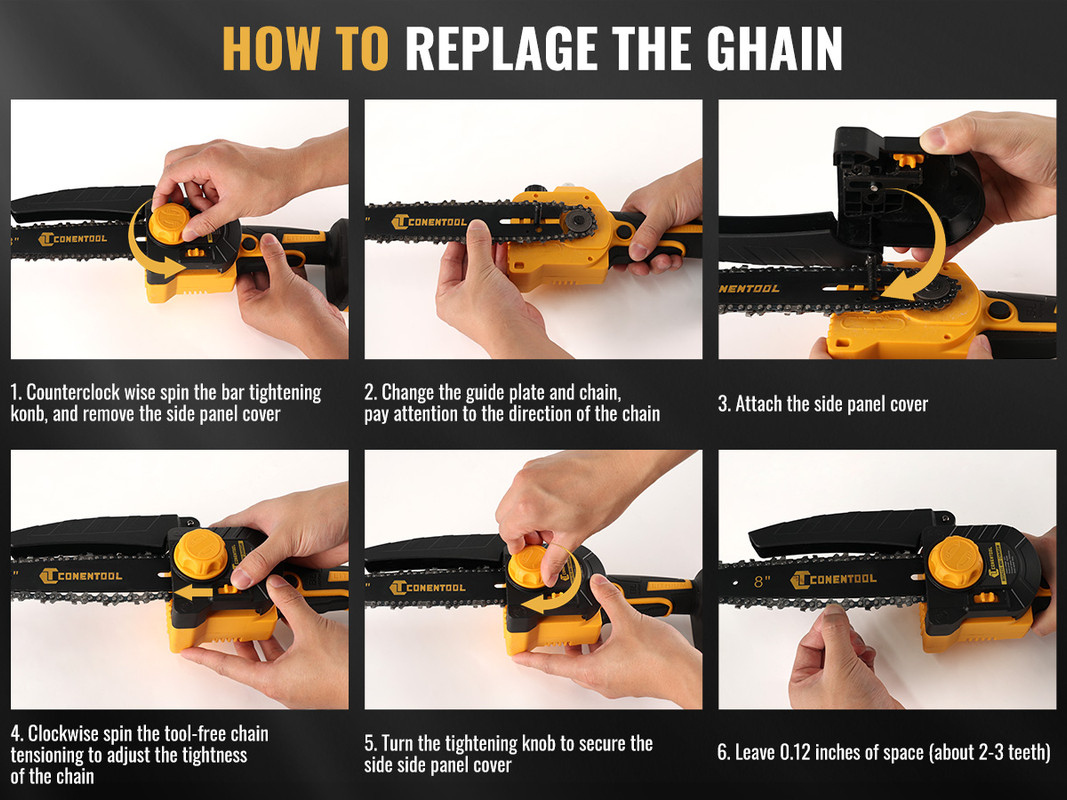 HOW TO REPLAGE THE GHAIN

CONENTOOL

1. Counterclock wise spin the bar tightening konb, and remove the side panel cover

CONENTOOL

2. Change the guide plate and chain, pay attention to the direction of the chain

NENTOOL

3. Attach the side panel cover

CONENTOOL

4. Clockwise spin the tool-free chain tensioning to adjust the tightness of the chain

CONENTOOL

5. Turn the tightening knob to secure the side side panel cover

8"
CONENTOOL

6. Leave 0.12 inches of space (about 2-3 teeth)