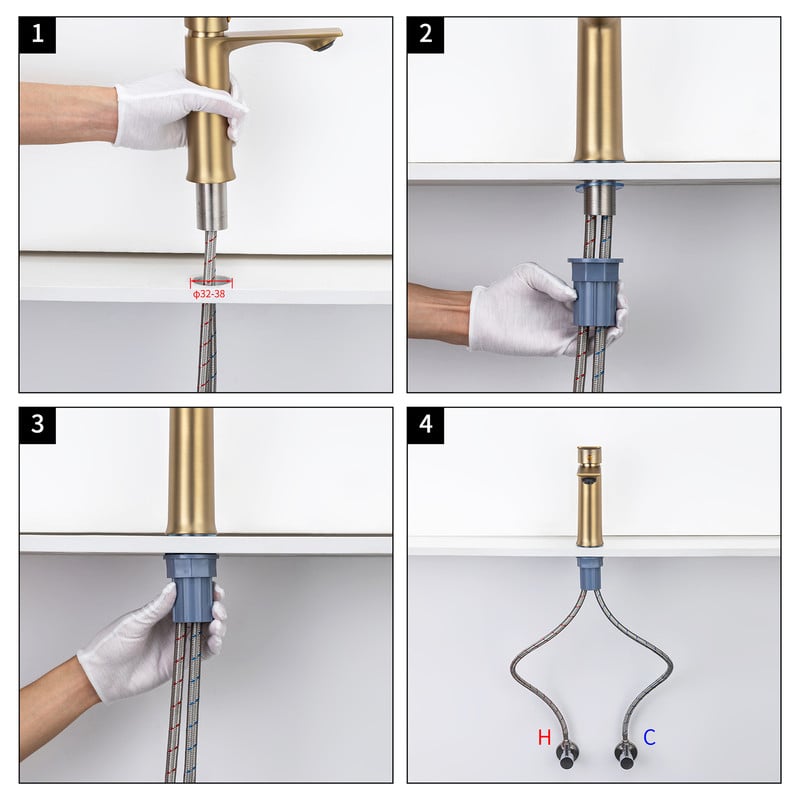 1

ф32-38

2

3

4

H

C