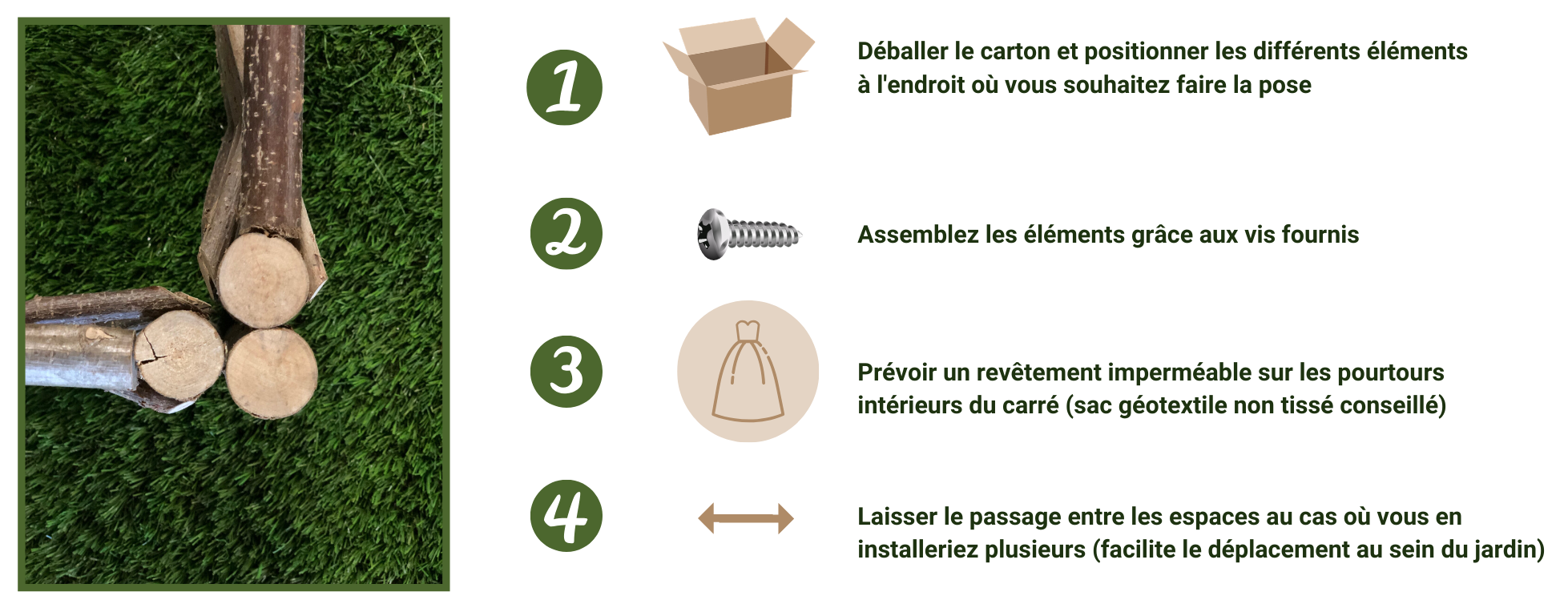 1

Déballer le carton et positionner les différents éléments à l'endroit où vous souhaitez faire la pose

2

Assemblez les éléments grâce aux vis fournis

3

Prévoir un revêtement imperméable sur les pourtours intérieurs du carré (sac géotextile non tissé conseillé)

4

Laisser le passage entre les espaces au cas où vous en installeriez plusieurs (facilite le déplacement au sein du jardin)