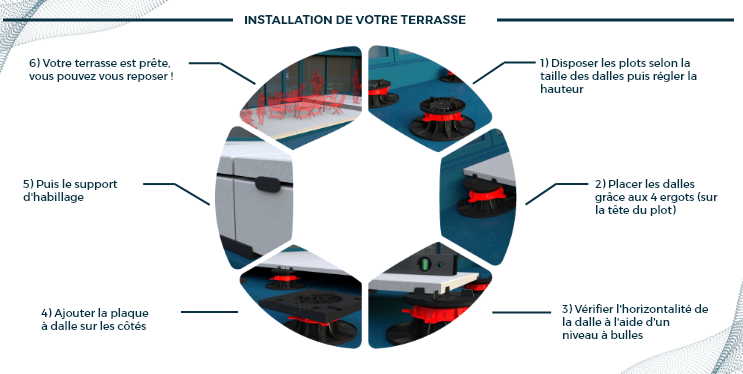 INSTALLATION DE VOTRE TERRASSE

1) Disposer les plots selon la taille des dalles puis régler la hauteur

2) Placer les dalles grâce aux 4 ergots (sur la tête du plot)

3) Vérifier l'horizontalité de la dalle à l'aide d'un niveau à bulles

4) Ajouter la plaque à dalle sur les côtés

5) Puis le support d'habillage

6) Votre terrasse est prête, vous pouvez vous reposer !