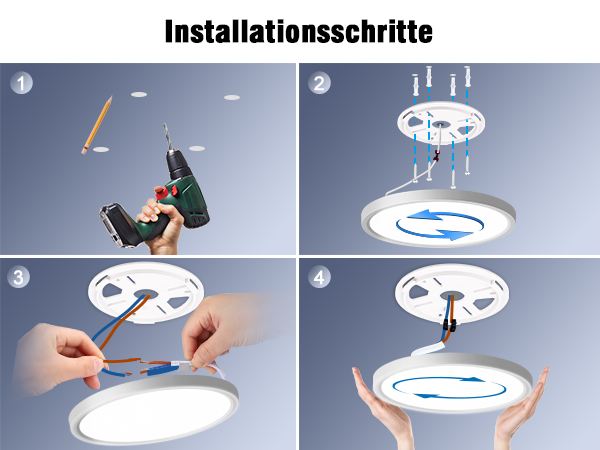 Installationsschritte

1

2

3

4