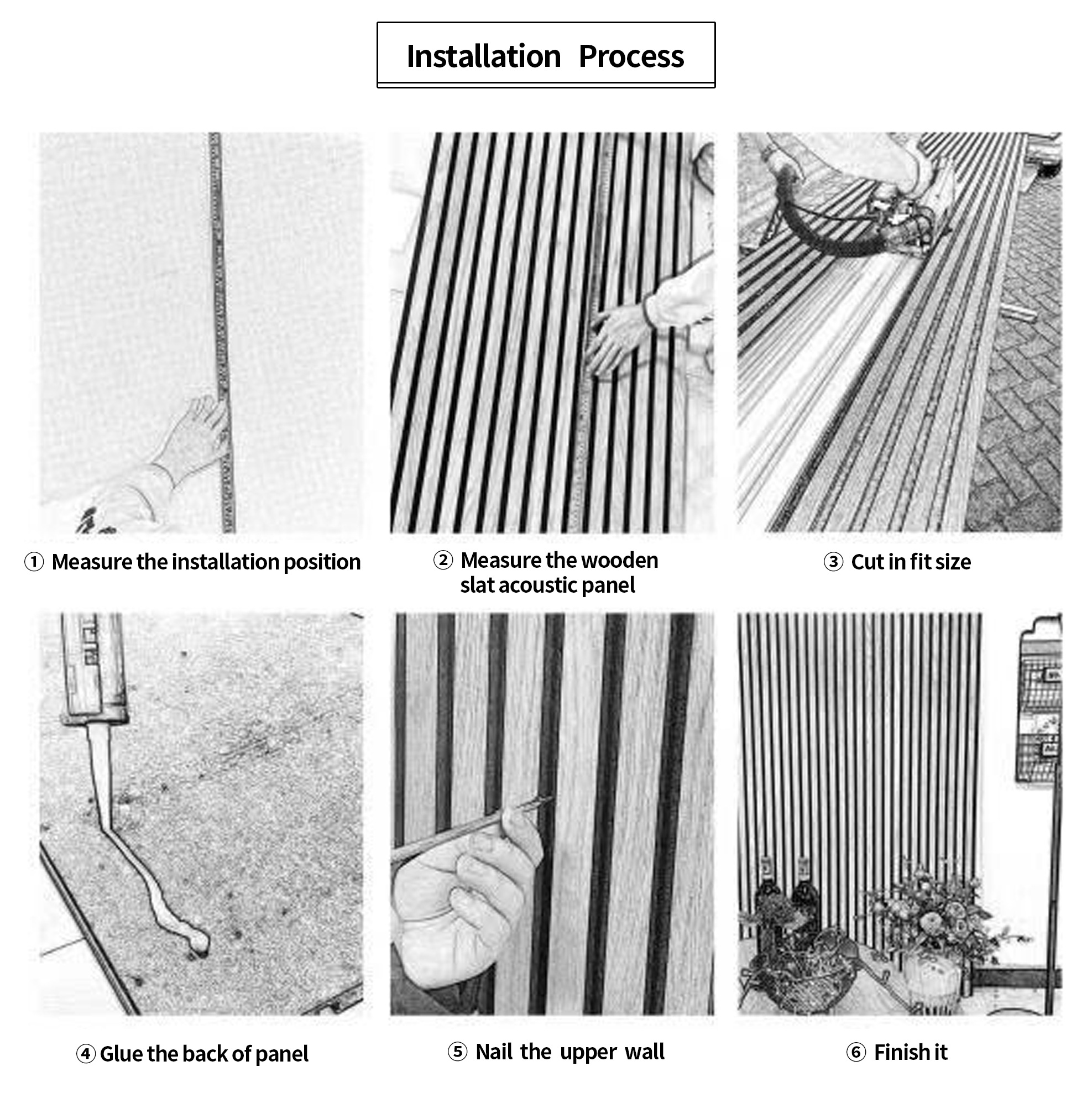 Installation Process

① Measure the installation position

② Measure the wooden slat acoustic panel

③ Cut in fit size

④ Glue the back of panel

⑤ Nail the upper wall

⑥ Finish it