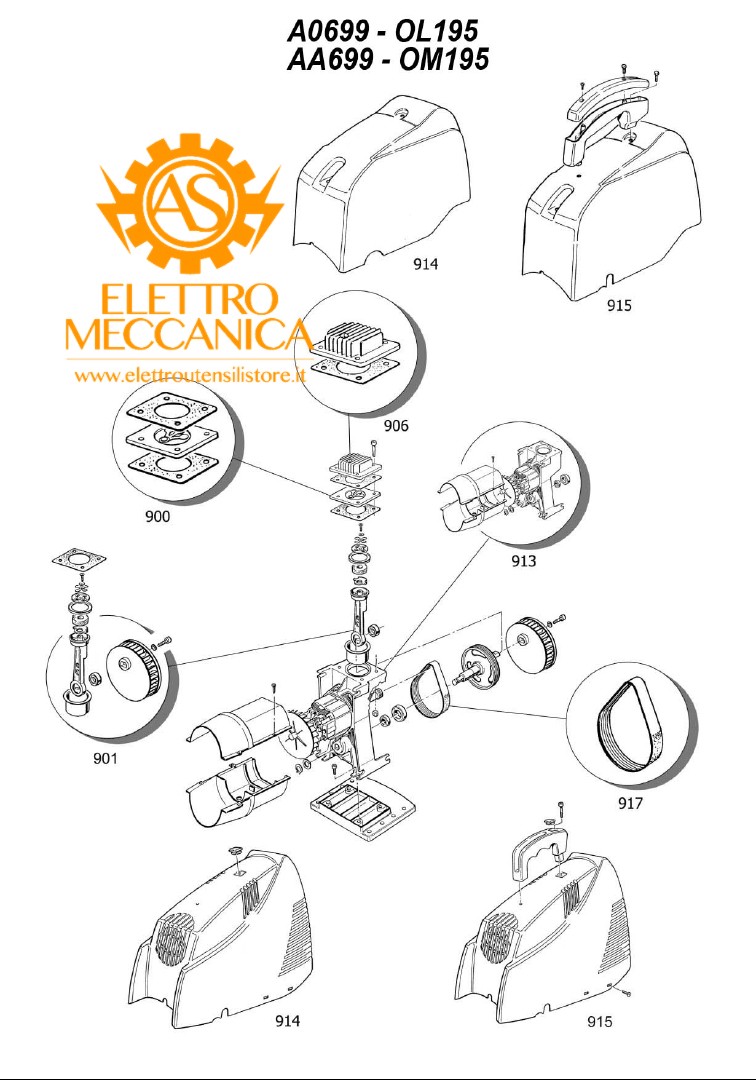 A0699 - OL195
AA699 - OM195

AS
ELETTRO
MECCANICA
www.elettroutensilistore.it

914

915

906

900

913

901

917

914

915