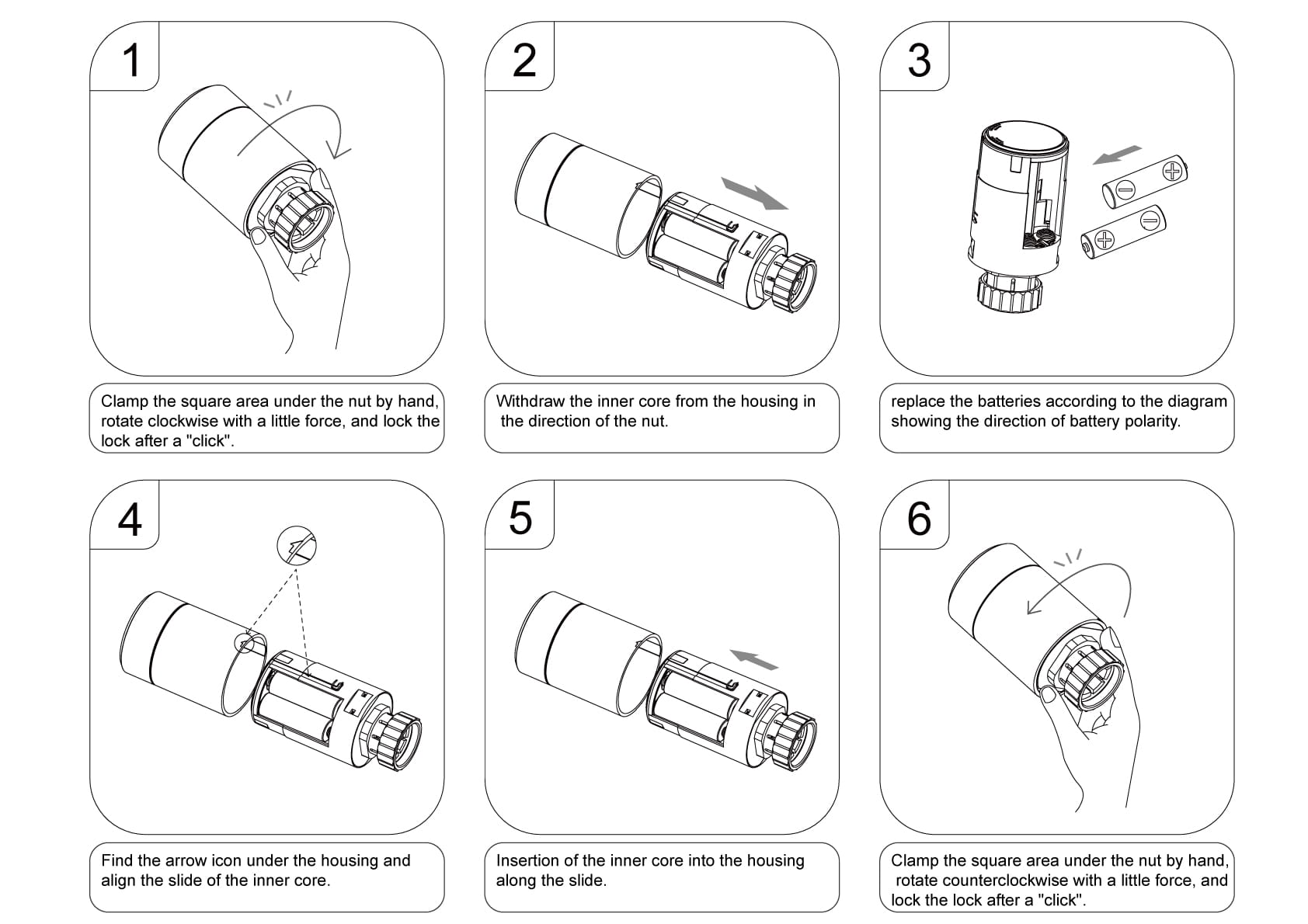 1

Clamp the square area under the nut by hand, rotate clockwise with a little force, and lock the lock after a "click".

2

Withdraw the inner core from the housing in the direction of the nut.

3

replace the batteries according to the diagram showing the direction of battery polarity.

4

Find the arrow icon under the housing and align the slide of the inner core.

5

Insertion of the inner core into the housing along the slide.

6

Clamp the square area under the nut by hand, rotate counterclockwise with a little force, and lock the lock after a "click".