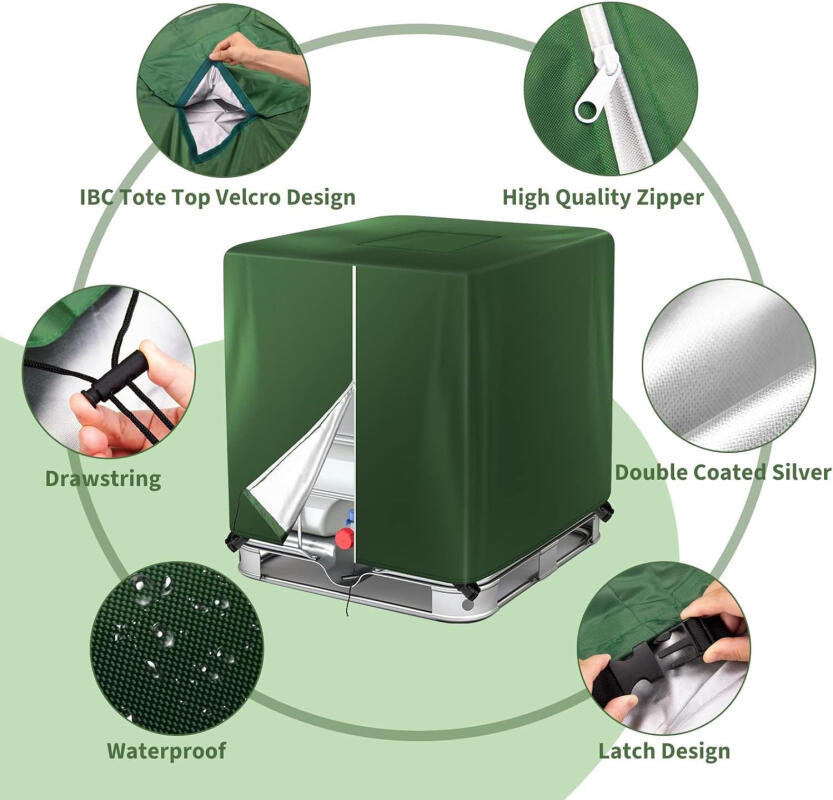 IBC Tote Top Velcro Design

High Quality Zipper

Drawstring

Double Coated Silver

Waterproof

Latch Design