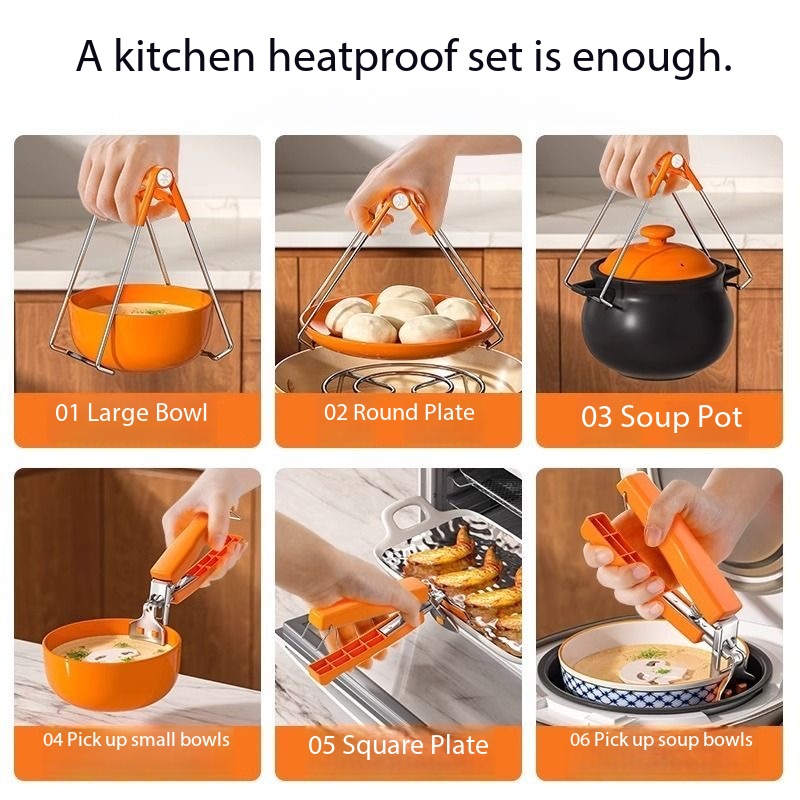 A kitchen heatproof set is enough.

01 Large Bowl

02 Round Plate

03 Soup Pot

04 Pick up small bowls

05 Square Plate

06 Pick up soup bowls