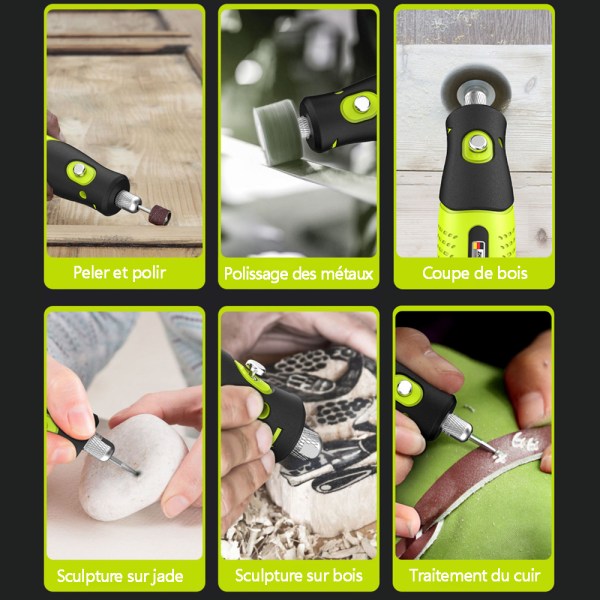 Peler et polir

Polissage des métaux

Coupe de bois

Sculpture sur jade

Sculpture sur bois

Traitement du cuir