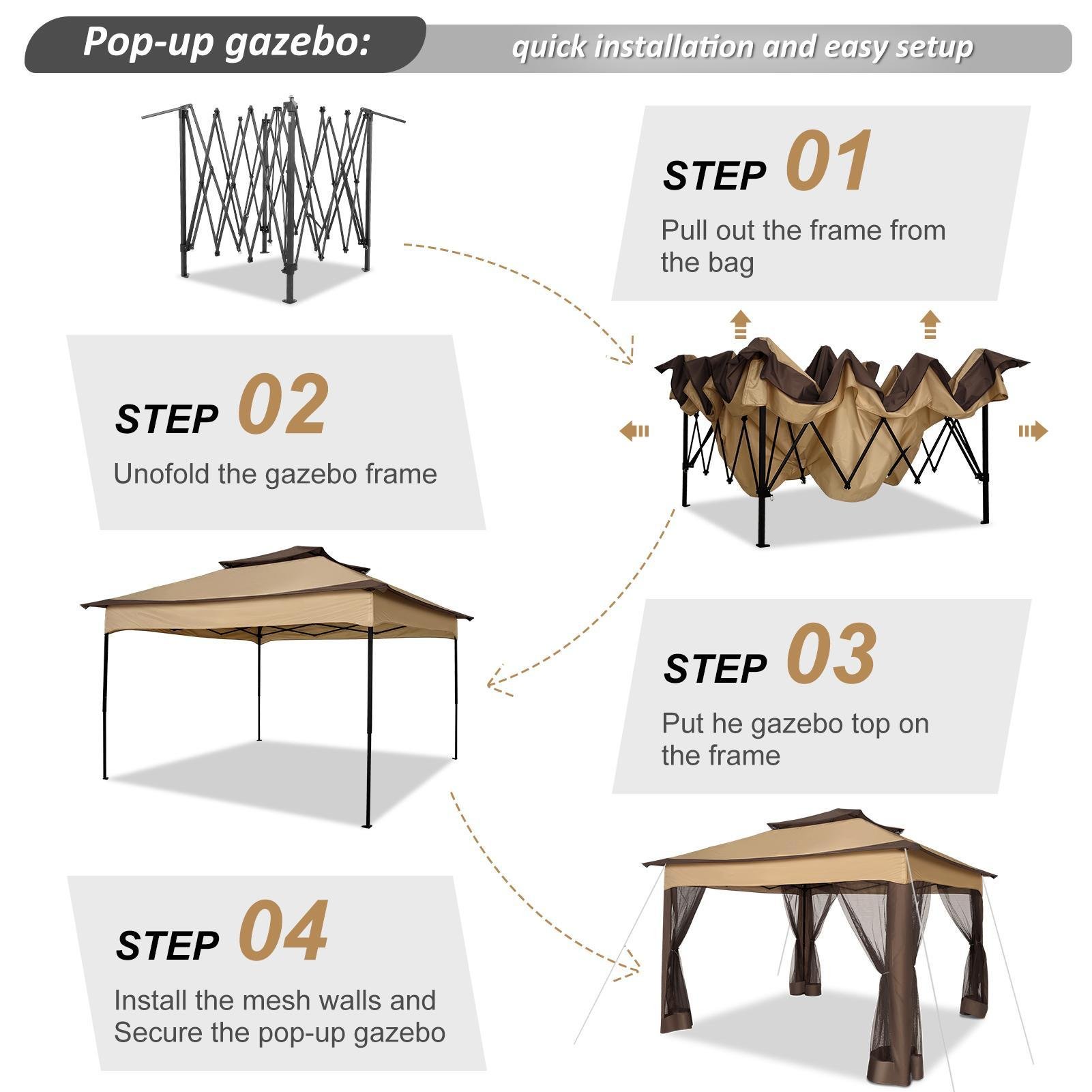 Pop-up gazebo: quick installation and easy setup

STEP 01
Pull out the frame from the bag

STEP 02
Unofold the gazebo frame

STEP 03
Put he gazebo top on the frame

STEP 04
Install the mesh walls and Secure the pop-up gazebo