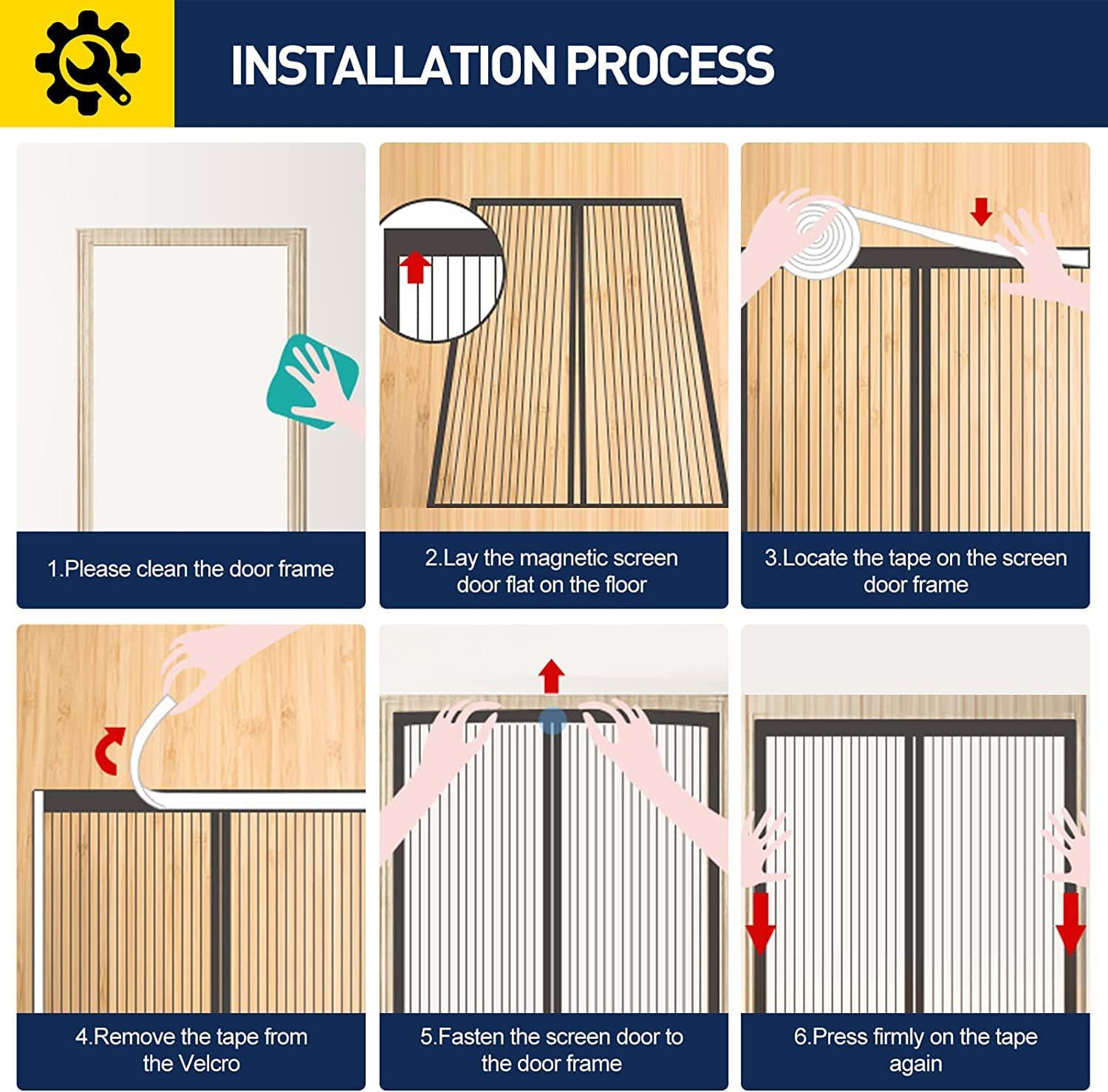 INSTALLATION PROCESS

1.Please clean the door frame

2.Lay the magnetic screen door flat on the floor

3.Locate the tape on the screen door frame

4.Remove the tape from the Velcro

5.Fasten the screen door to the door frame

6.Press firmly on the tape again