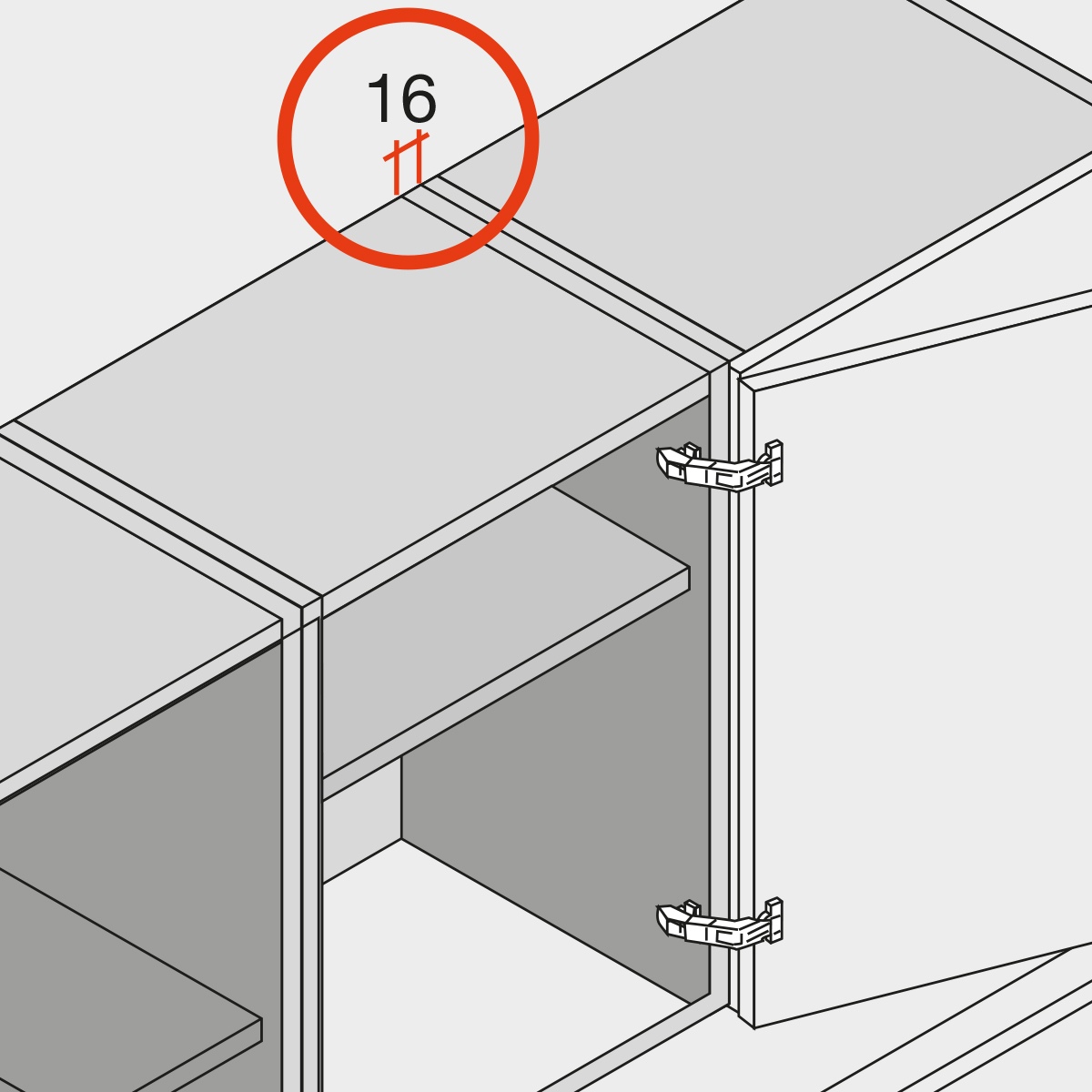 16