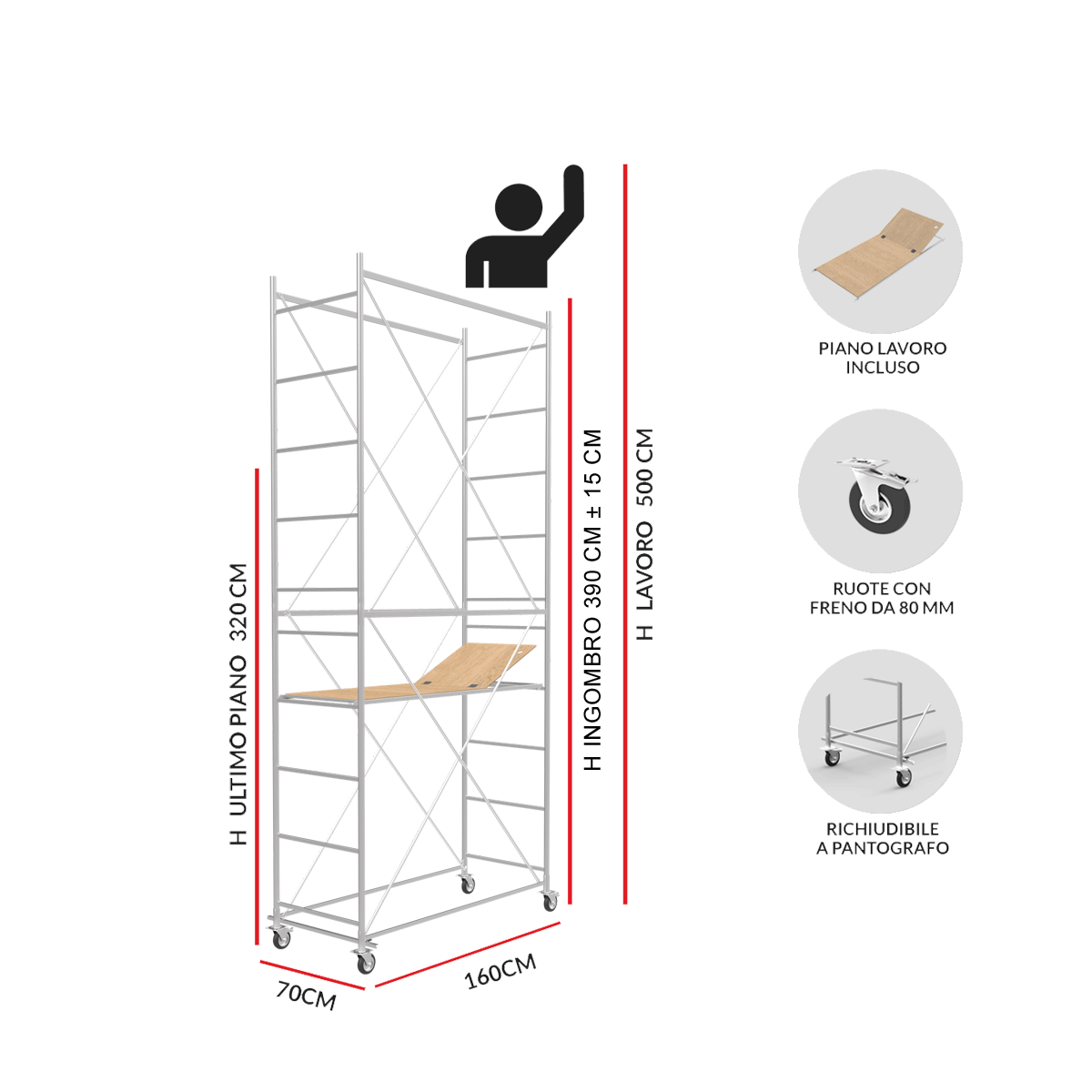 H ULTIMO PIANO 320 CM

H INGOMBRO 390 CM ± 15 CM

H LAVORO 500 CM

70CM

160CM

PIANO LAVORO INCLUSO

RUOTE CON FRENO DA 80 MM

RICHIUDIBILE A PANTOGRAFO