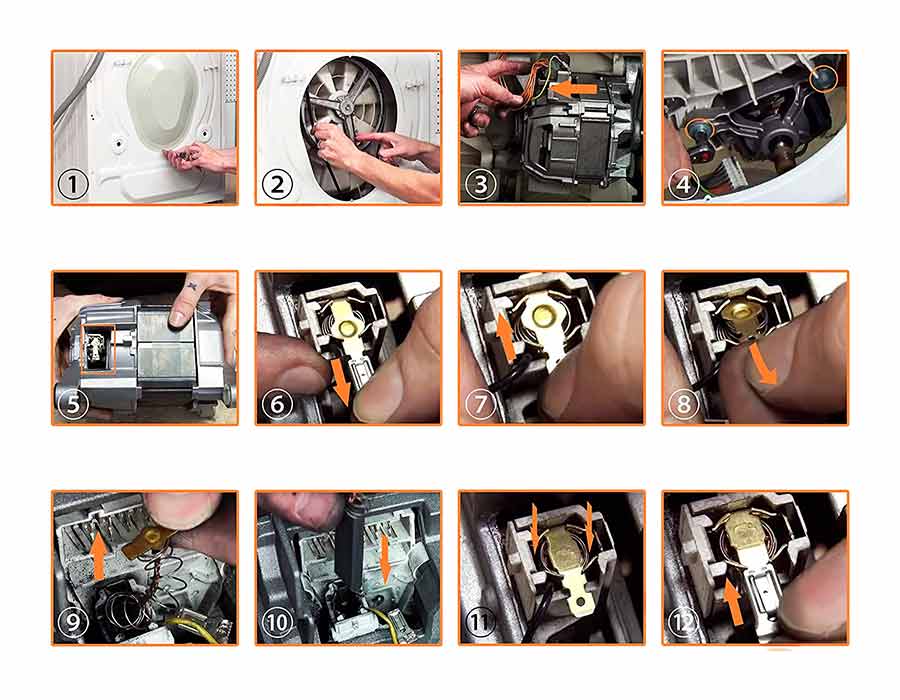 1
2
3
4
5
6
7
8
9
10
11
12