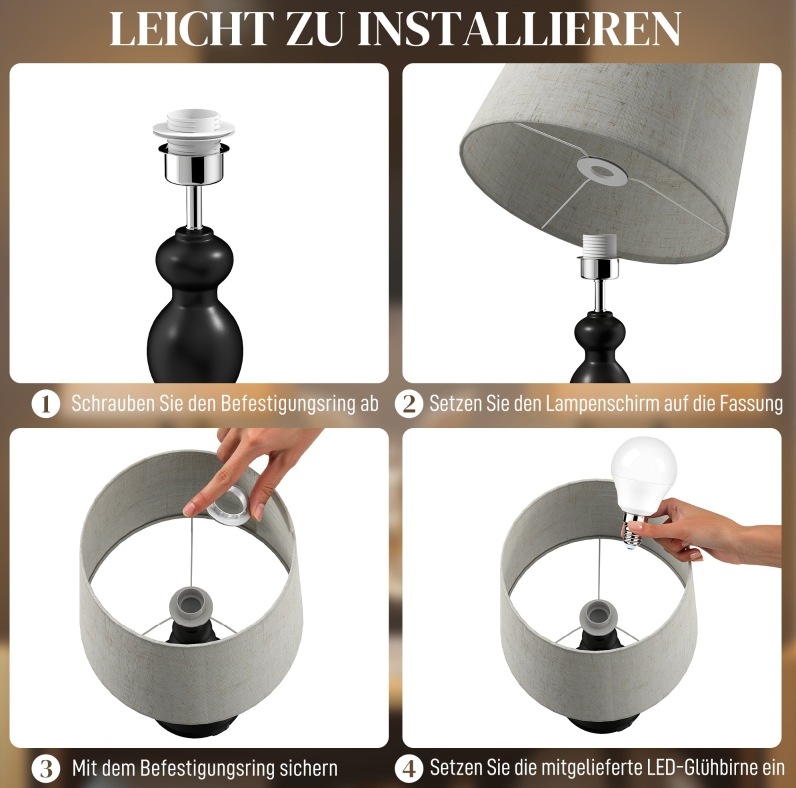 LEICHT ZU INSTALLIEREN

1 Schrauben Sie den Befestigungsring ab

2 Setzen Sie den Lampenschirm auf die Fassung

3 Mit dem Befestigungsring sichern

4 Setzen Sie die mitgelieferte LED-Glühbirne ein