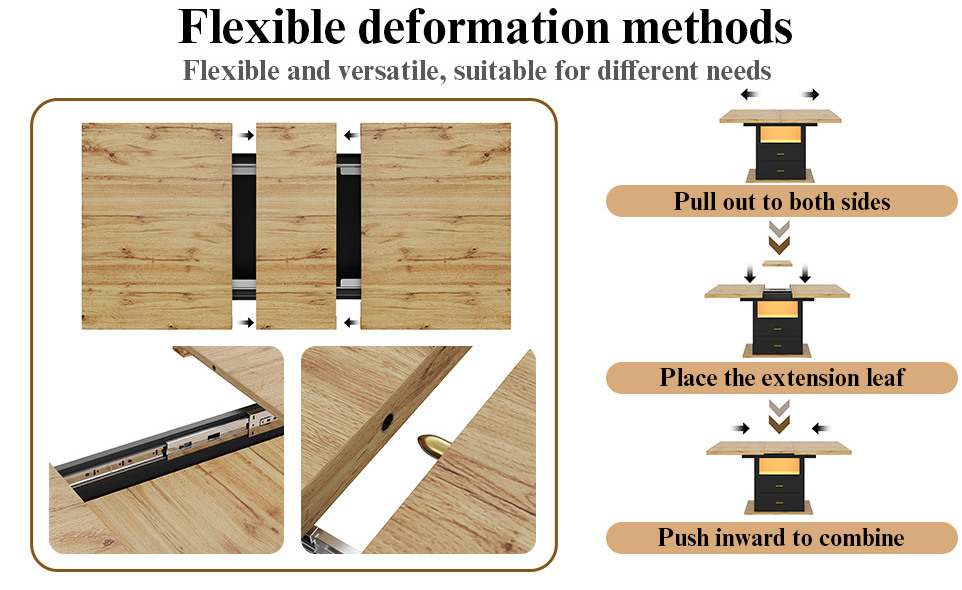 Flexible deformation methods

Flexible and versatile, suitable for different needs

Pull out to both sides

Place the extension leaf

Push inward to combine