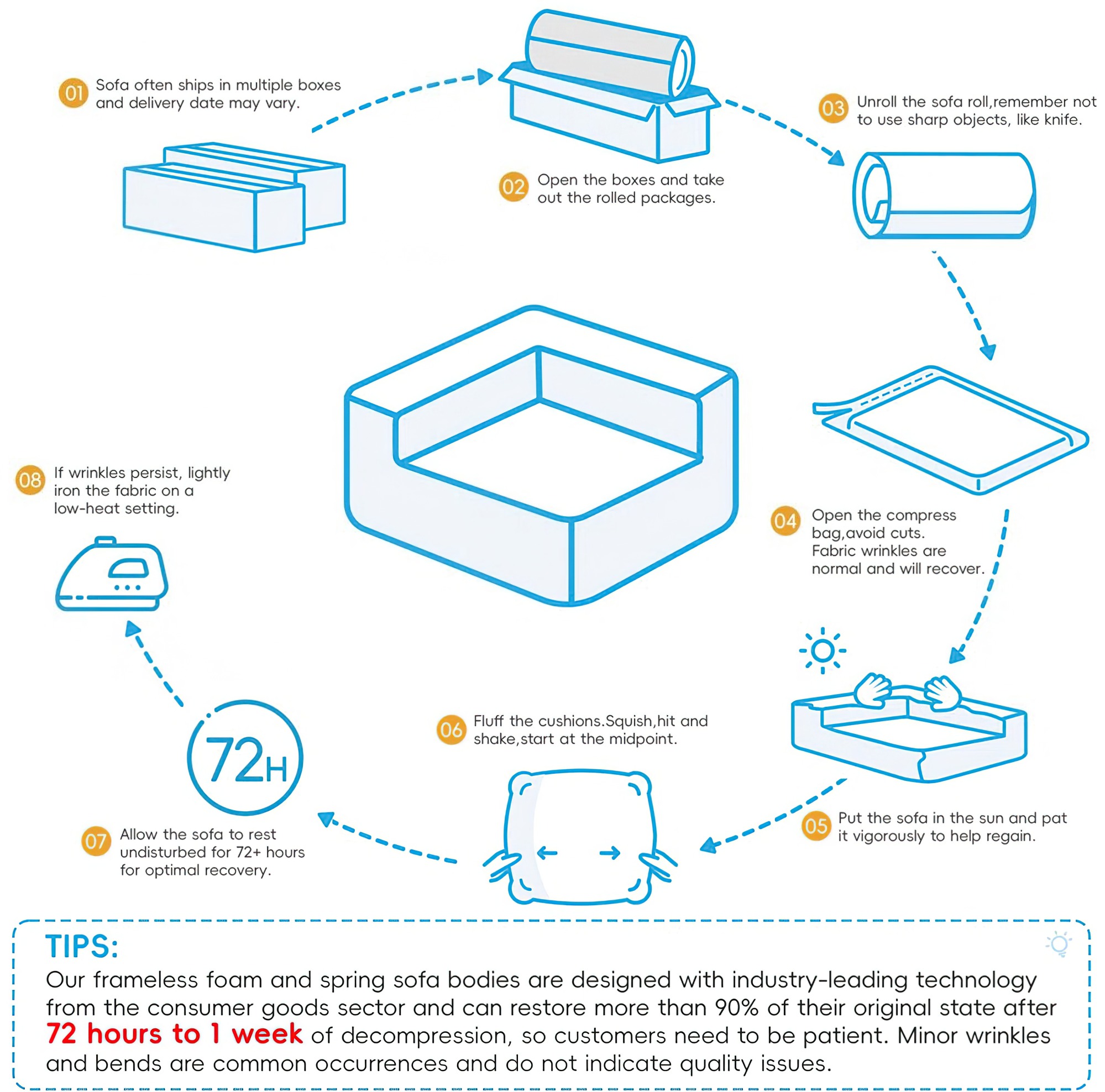 01 Sofa often ships in multiple boxes and delivery date may vary.

02 Open the boxes and take out the rolled packages.

03 Unroll the sofa roll,remember not to use sharp objects, like knife.

04 Open the compress bag,avoid cuts. Fabric wrinkles are normal and will recover.

05 Put the sofa in the sun and pat it vigorously to help regain.

06 Fluff the cushions.Squish,hit and shake,start at the midpoint.

72H

07 Allow the sofa to rest undisturbed for 72+ hours for optimal recovery.

08 If wrinkles persist, lightly iron the fabric on a low-heat setting.

TIPS:
Our frameless foam and spring sofa bodies are designed with industry-leading technology from the consumer goods sector and can restore more than 90% of their original state after 72 hours to 1 week of decompression, so customers need to be patient. Minor wrinkles and bends are common occurrences and do not indicate quality issues.