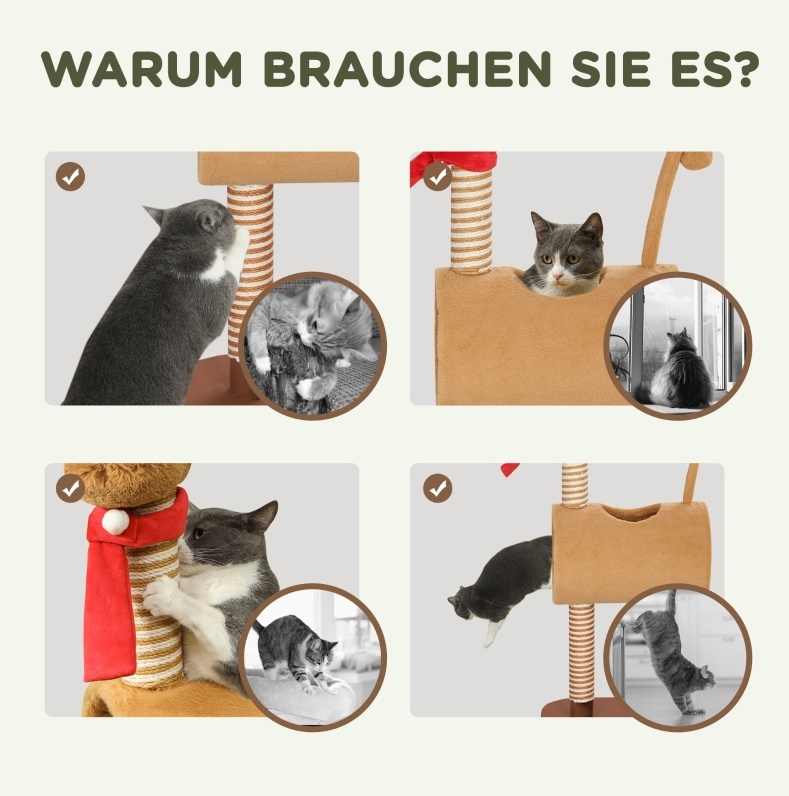 WARUM BRAUCHEN SIE ES?