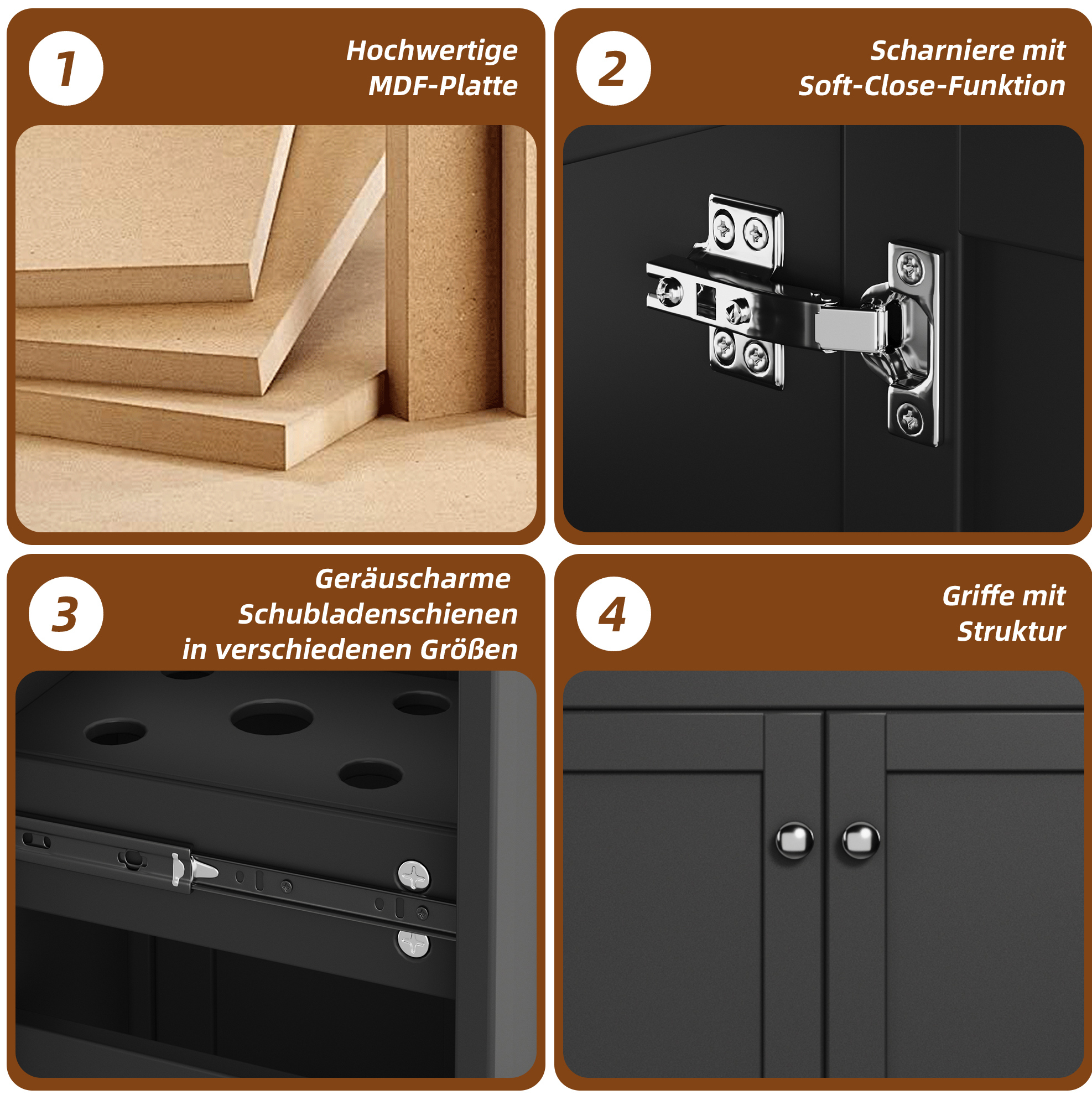 1
Hochwertige MDF-Platte

2
Scharniere mit Soft-Close-Funktion

3
Geräuscharme Schubladenschienen in verschiedenen Größen

4
Griffe mit Struktur