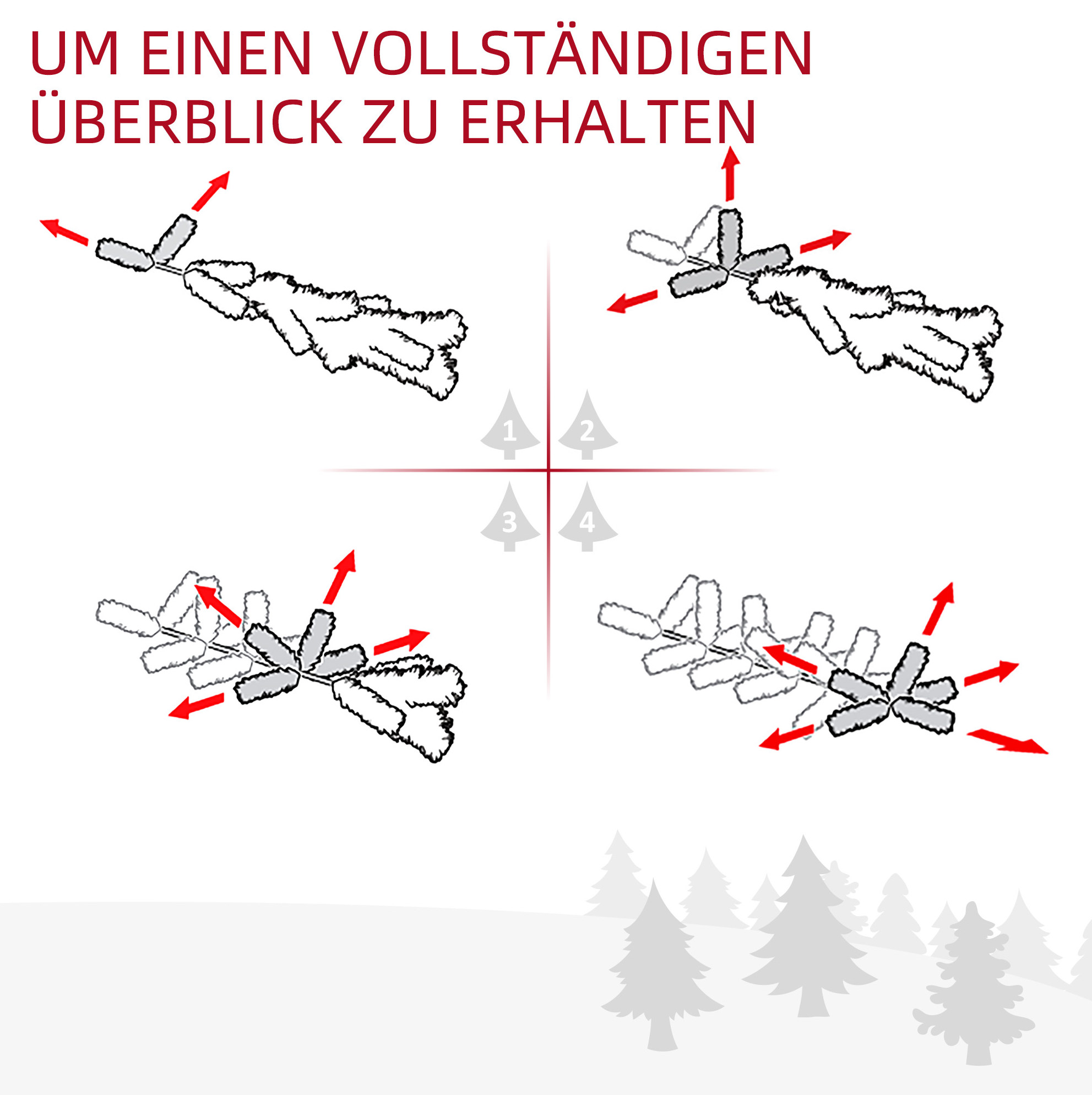 UM EINEN VOLLSTÄNDIGEN ÜBERBLICK ZU ERHALTEN

1
2
3
4