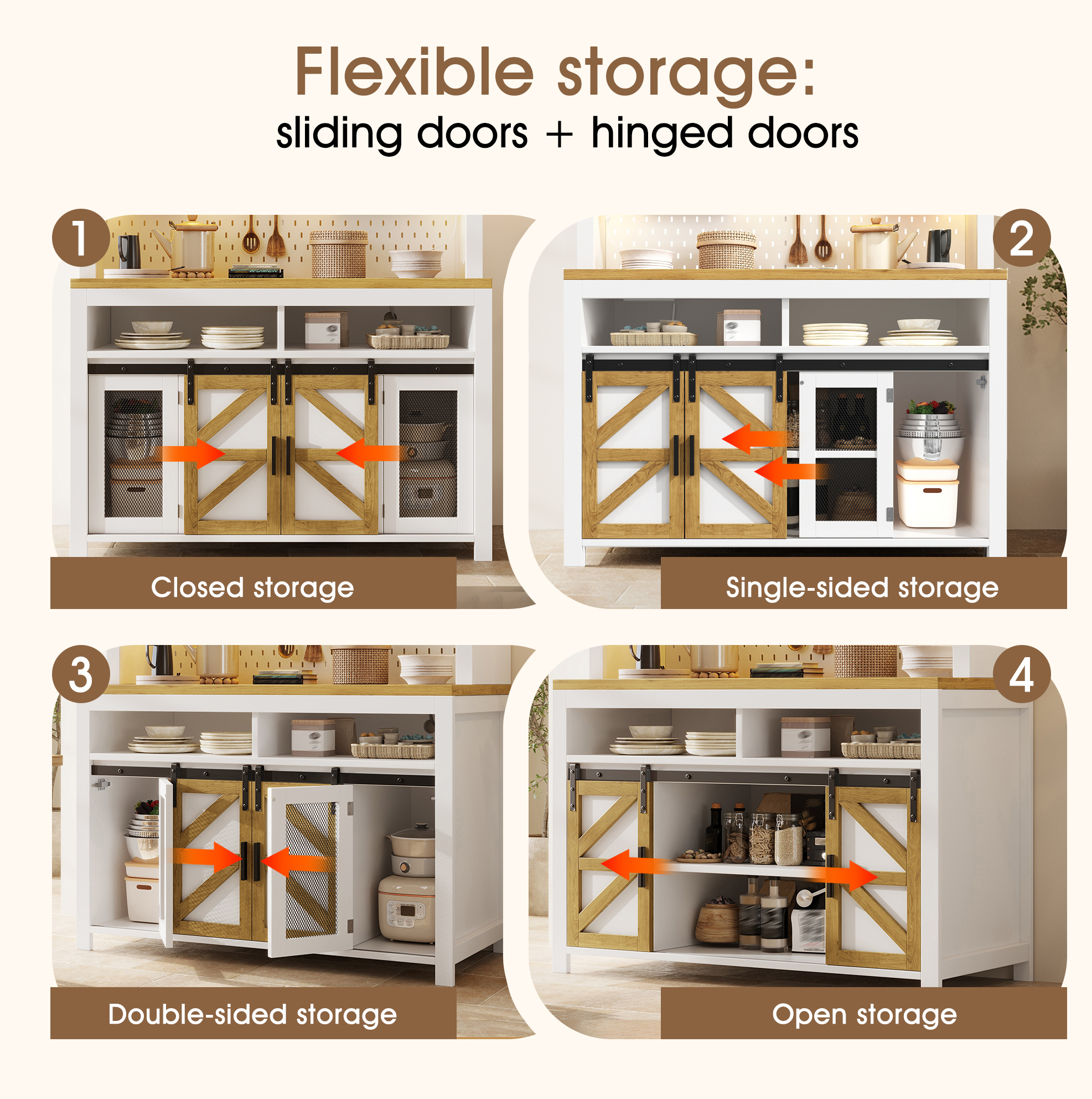 Flexible storage:
sliding doors + hinged doors

1
Closed storage

2
Single-sided storage

3
Double-sided storage

4
Open storage