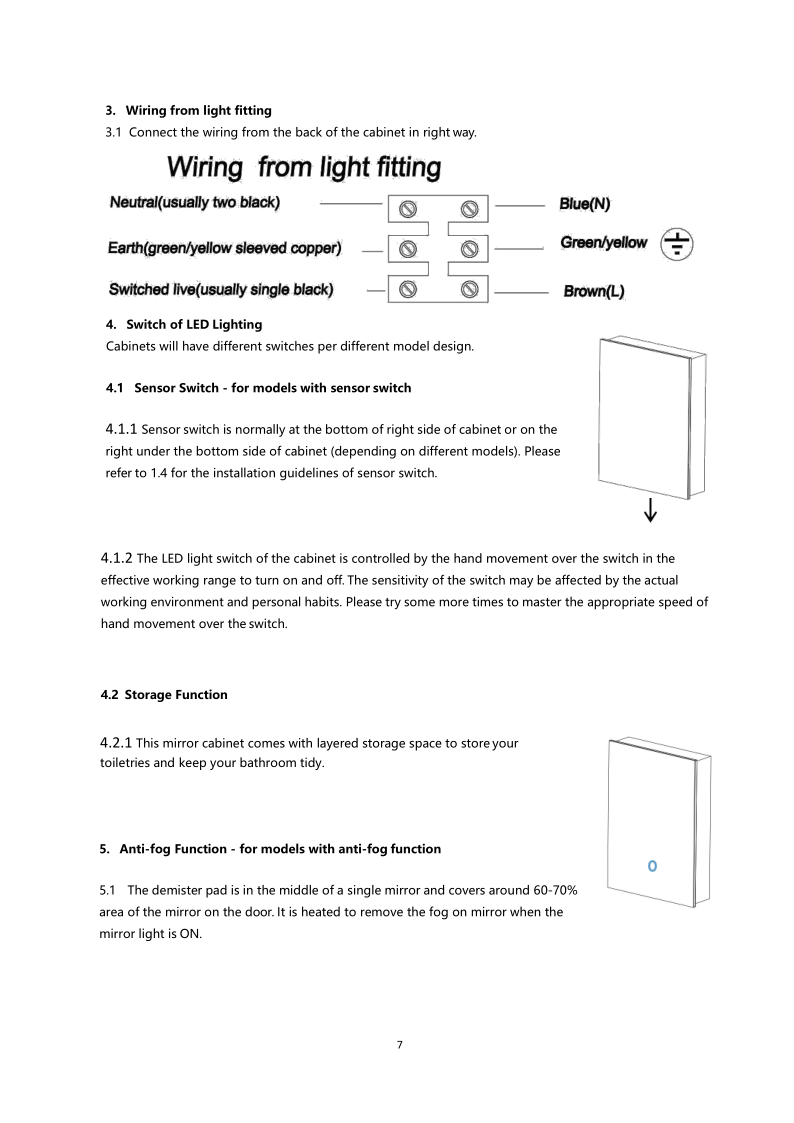 3. Wiring from light fitting

3.1 Connect the wiring from the back of the cabinet in right way.

Wiring from light fitting

Neutral(usually two black)

Blue(N)

Earth(green/yellow sleeved copper)

Green/yellow

Switched live(usually single black)

Brown(L)

4. Switch of LED Lighting

Cabinets will have different switches per different model design.

4.1 Sensor Switch - for models with sensor switch

4.1.1 Sensor switch is normally at the bottom of right side of cabinet or on the right under the bottom side of cabinet (depending on different models). Please refer to 1.4 for the installation guidelines of sensor switch.

4.1.2 The LED light switch of the cabinet is controlled by the hand movement over the switch in the effective working range to turn on and off. The sensitivity of the switch may be affected by the actual working environment and personal habits. Please try some more times to master the appropriate speed of hand movement over the switch.

4.2 Storage Function

4.2.1 This mirror cabinet comes with layered storage space to store your toiletries and keep your bathroom tidy.

5. Anti-fog Function - for models with anti-fog function

5.1 The demister pad is in the middle of a single mirror and covers around 60-70% area of the mirror on the door. It is heated to remove the fog on mirror when the mirror light is ON.

7