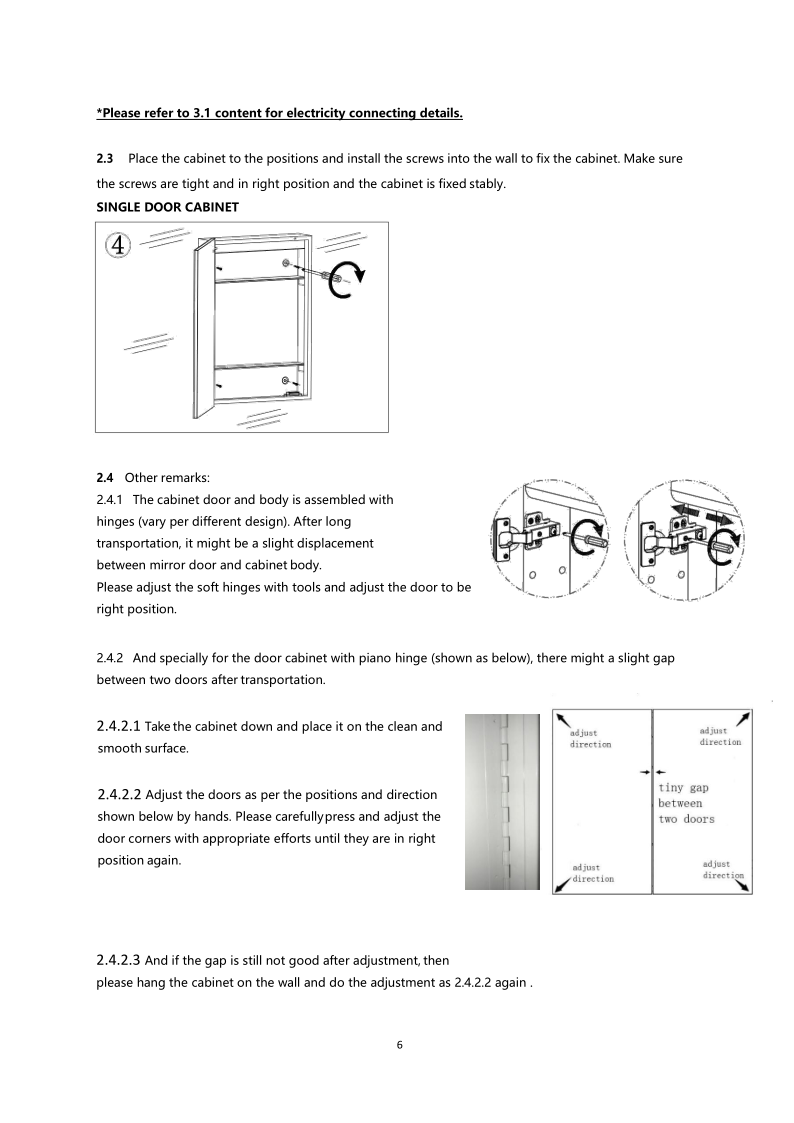 *Please refer to 3.1 content for electricity connecting details.

2.3 Place the cabinet to the positions and install the screws into the wall to fix the cabinet. Make sure the screws are tight and in right position and the cabinet is fixed stably.

SINGLE DOOR CABINET

4

2.4 Other remarks:
2.4.1 The cabinet door and body is assembled with hinges (vary per different design). After long transportation, it might be a slight displacement between mirror door and cabinet body.
Please adjust the soft hinges with tools and adjust the door to be right position.

2.4.2 And specially for the door cabinet with piano hinge (shown as below), there might a slight gap between two doors after transportation.

2.4.2.1 Take the cabinet down and place it on the clean and smooth surface.

2.4.2.2 Adjust the doors as per the positions and direction shown below by hands. Please carefully press and adjust the door corners with appropriate efforts until they are in right position again.

adjust direction

adjust direction

tiny gap between two doors

adjust direction

adjust direction

2.4.2.3 And if the gap is still not good after adjustment, then please hang the cabinet on the wall and do the adjustment as 2.4.2.2 again .

6