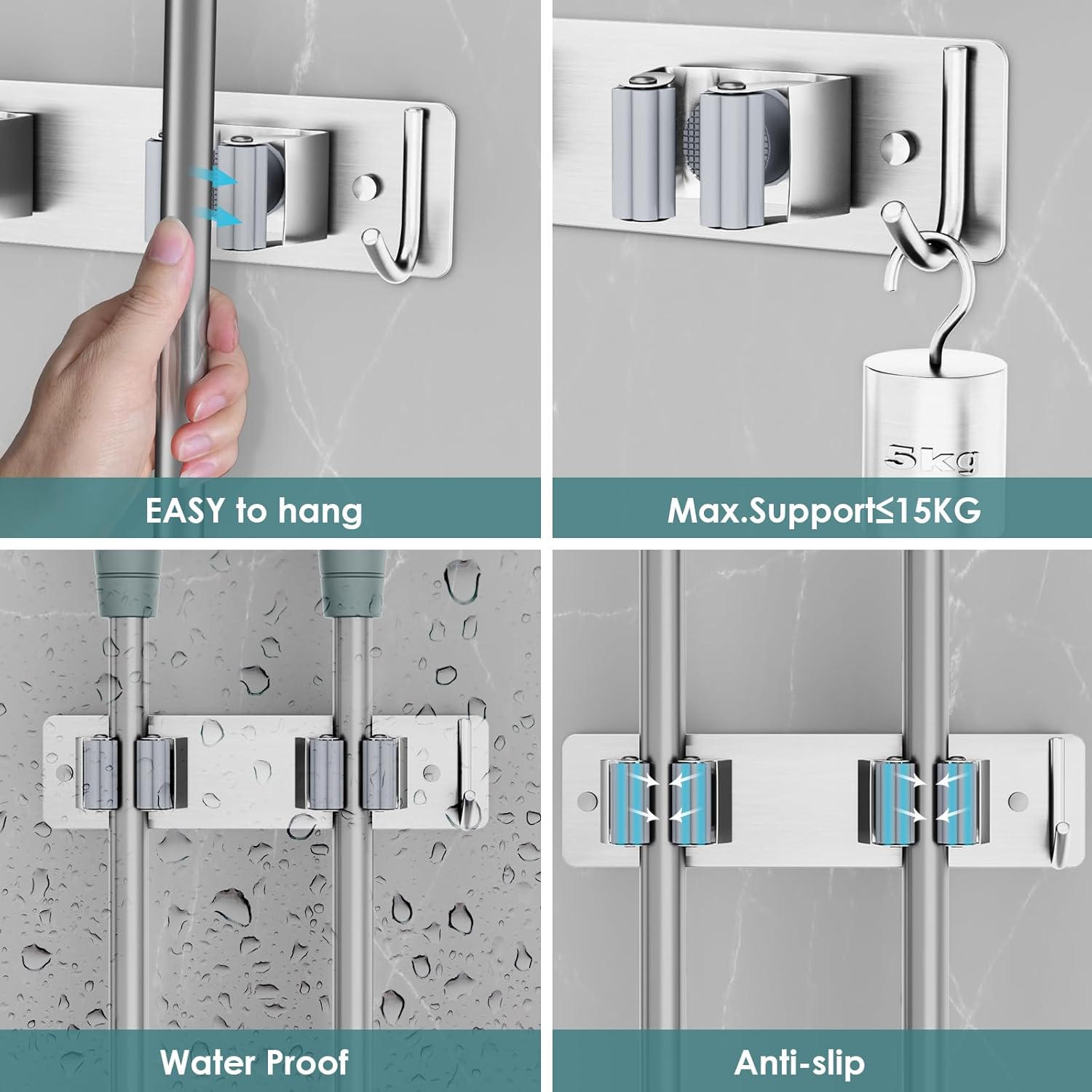 EASY to hang

5kg

Max.Support≤15KG

Water Proof

Anti-slip