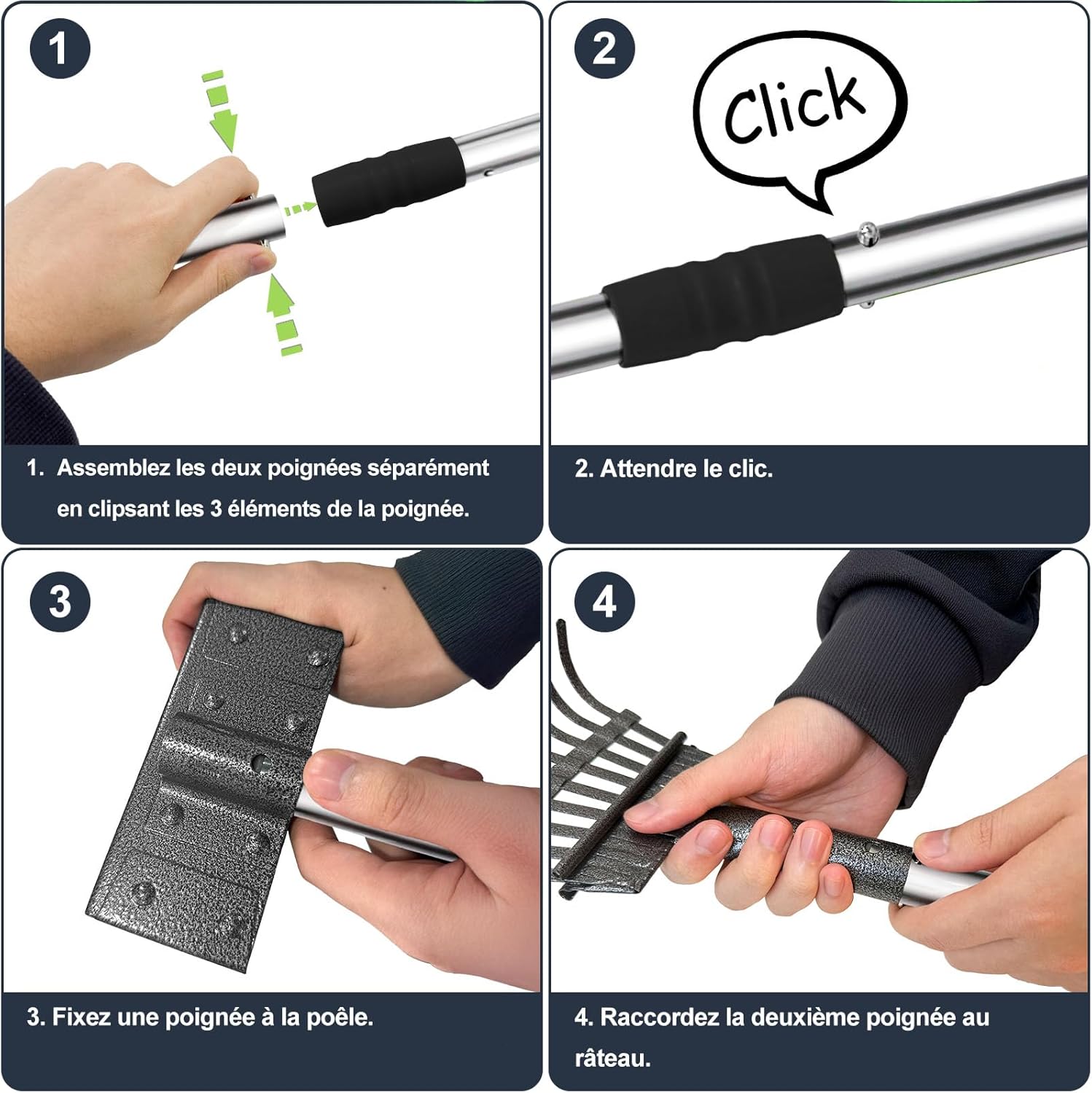 1

1. Assemblez les deux poignées séparément en clipsant les 3 éléments de la poignée.

2

Click

2. Attendre le clic.

3

3. Fixez une poignée à la poêle.

4

4. Raccordez la deuxième poignée au râteau.