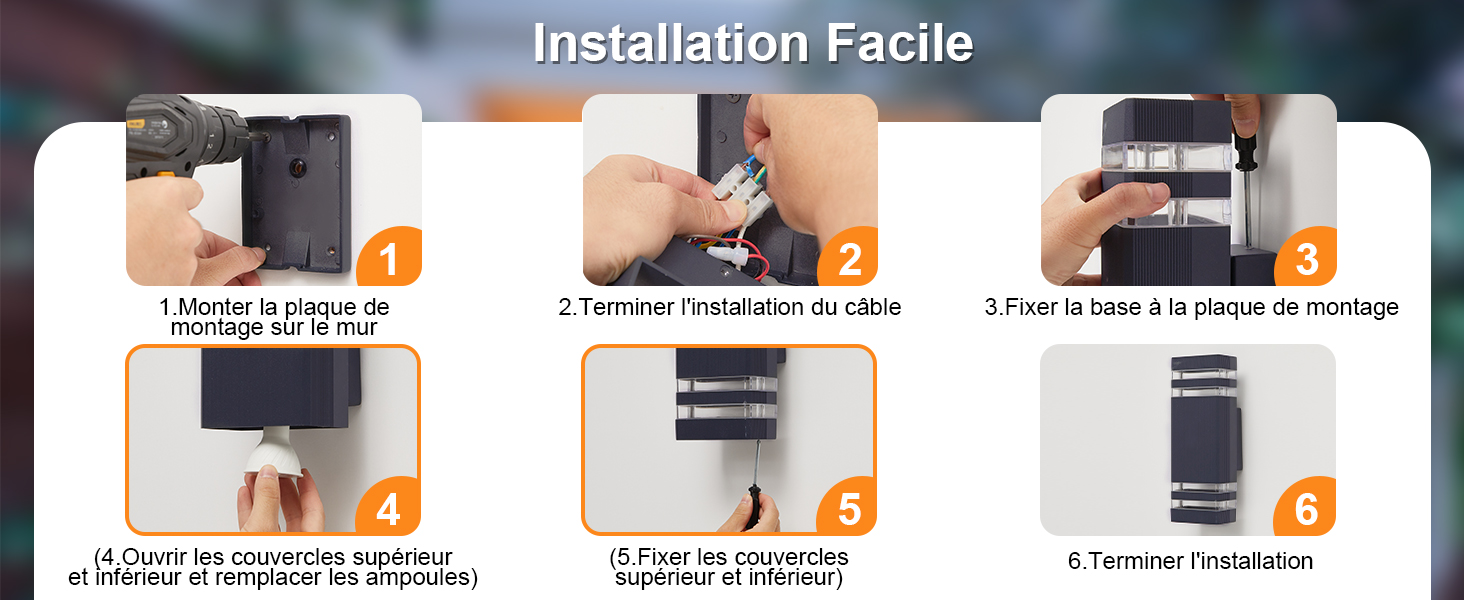 Installation Facile

1

1.Monter la plaque de montage sur le mur

2

2.Terminer l'installation du câble

3

3.Fixer la base à la plaque de montage

4

(4.Ouvrir les couvercles supérieur et inférieur et remplacer les ampoules)

5

(5.Fixer les couvercles supérieur et inférieur)

6

6.Terminer l'installation