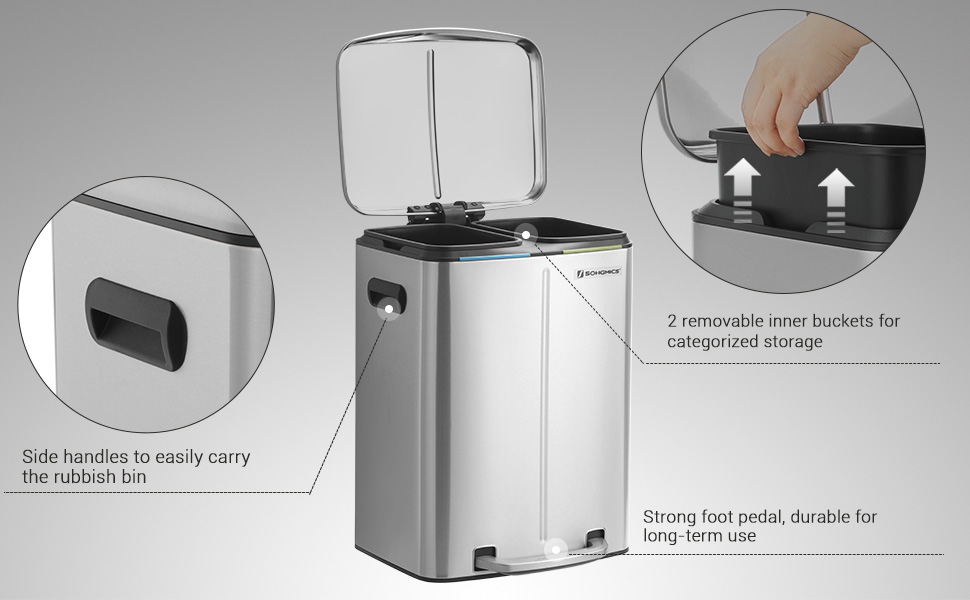 SONGMICS

2 removable inner buckets for categorized storage

Side handles to easily carry the rubbish bin

Strong foot pedal, durable for long-term use