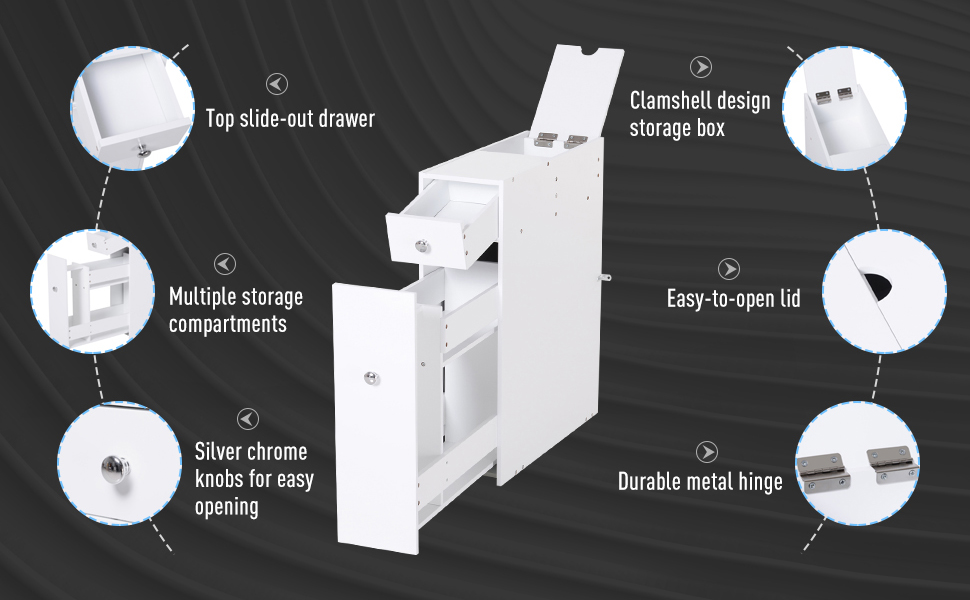 Top slide-out drawer

Multiple storage compartments

Silver chrome knobs for easy opening

Clamshell design storage box

Easy-to-open lid

Durable metal hinge