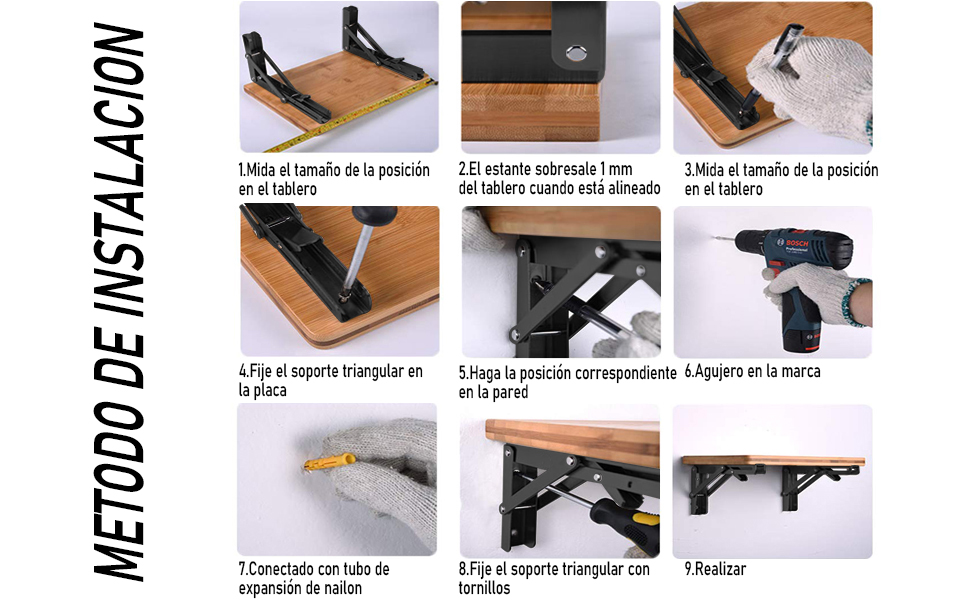 METODO DE INSTALACION

1.Mida el tamaño de la posición en el tablero

2.El estante sobresale 1 mm del tablero cuando está alineado

3.Mida el tamaño de la posición en el tablero

4.Fije el soporte triangular en la placa

5.Haga la posición correspondiente en la pared

6.Agujero en la marca

7.Conectado con tubo de expansión de nailon

8.Fije el soporte triangular con tornillos

9.Realizar