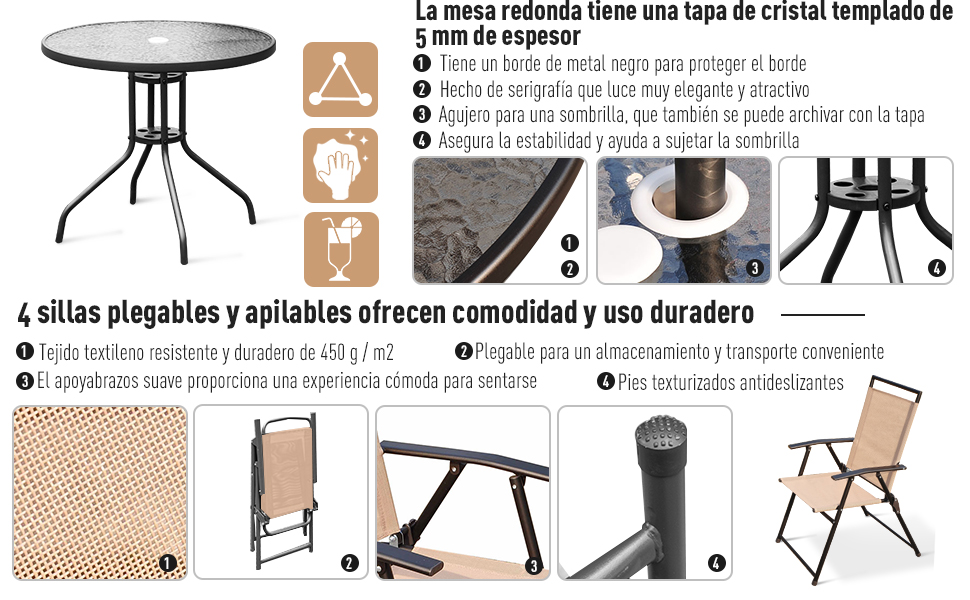 La mesa redonda tiene una tapa de cristal templado de 5 mm de espesor

❶ Tiene un borde de metal negro para proteger el borde
❷ Hecho de serigrafía que luce muy elegante y atractivo
❸ Agujero para una sombrilla, que también se puede archivar con la tapa
❹ Asegura la estabilidad y ayuda a sujetar la sombrilla

❶ ❷ ❸ ❹

4 sillas plegables y apilables ofrecen comodidad y uso duradero

❶ Tejido textileno resistente y duradero de 450 g / m2
❷ Plegable para un almacenamiento y transporte conveniente
❸ El apoyabrazos suave proporciona una experiencia cómoda para sentarse
❹ Pies texturizados antideslizantes

❶ ❷ ❸ ❹