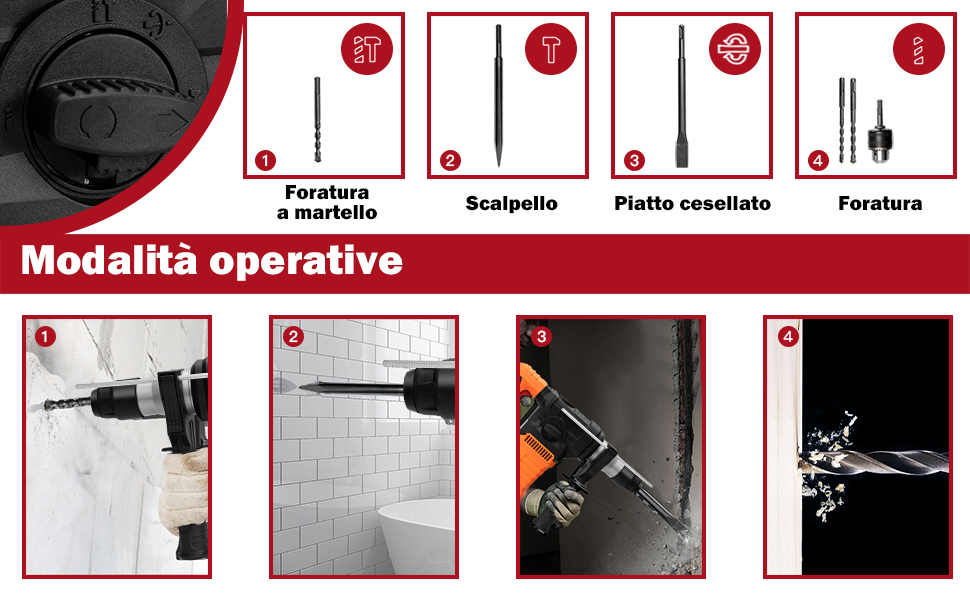 1
Foratura a martello

2
Scalpello

3
Piatto cesellato

4
Foratura

Modalità operative

1

2

3

4