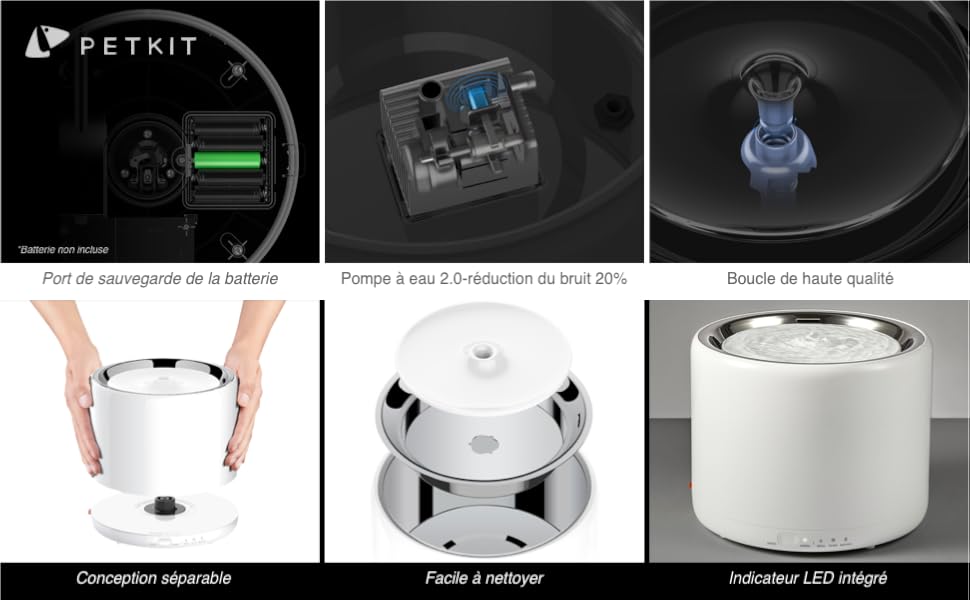 PETKIT

*Batterie non incluse

Port de sauvegarde de la batterie

Pompe à eau 2.0-réduction du bruit 20%

Boucle de haute qualité

Conception séparable

Facile à nettoyer

Indicateur LED intégré