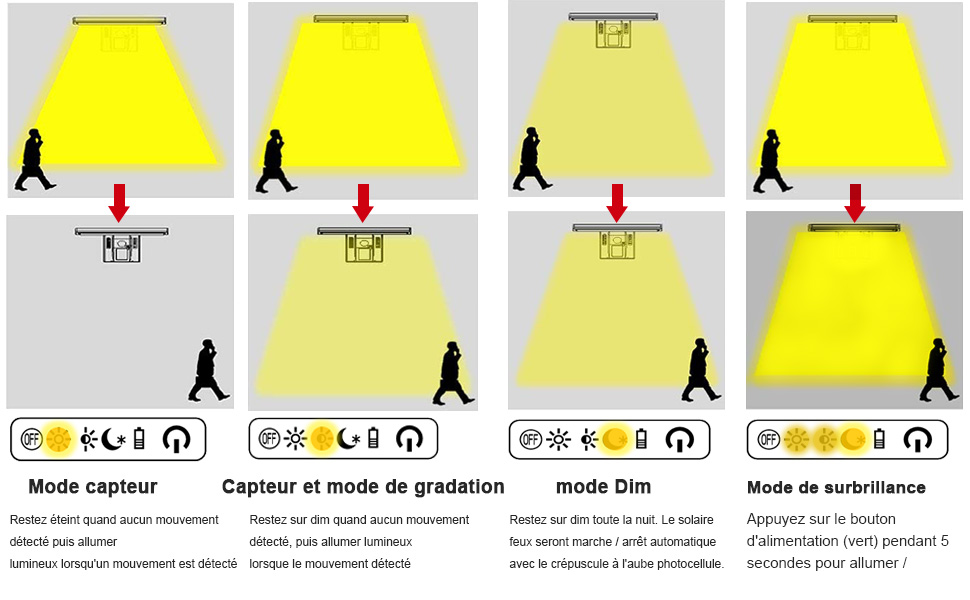 OFF

Mode capteur

Restez éteint quand aucun mouvement détecté puis allumer lumineux lorsqu'un mouvement est détecté

OFF

Capteur et mode de gradation

Restez sur dim quand aucun mouvement détecté, puis allumer lumineux lorsque le mouvement détecté

OFF

mode Dim

Restez sur dim toute la nuit. Le solaire feux seront marche / arrêt automatique avec le crépuscule à l'aube photocellule.

OFF

Mode de surbrillance

Appuyez sur le bouton d'alimentation (vert) pendant 5 secondes pour allumer /