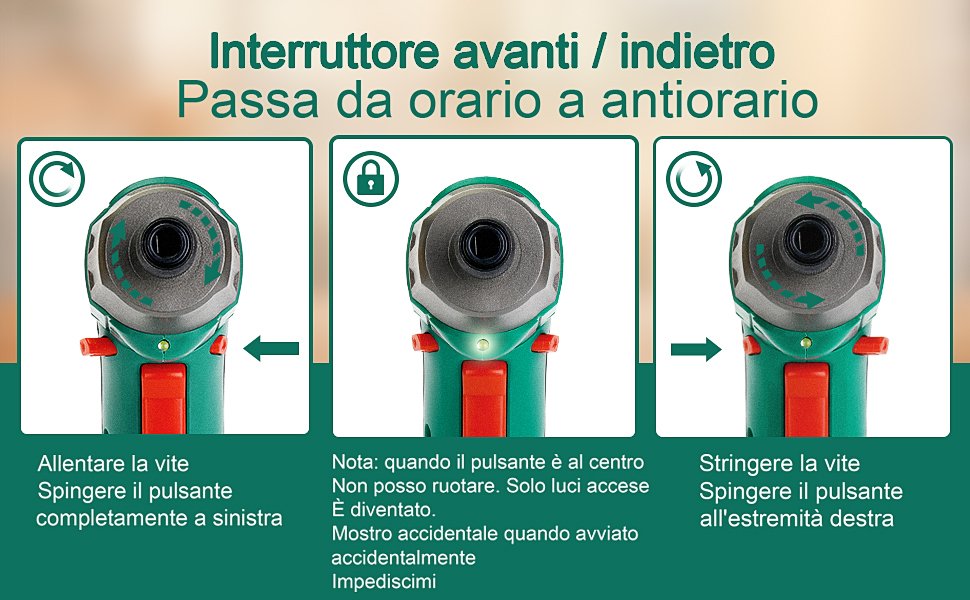 Interruttore avanti / indietro
Passa da orario a antiorario

Allentare la vite
Spingere il pulsante completamente a sinistra

Nota: quando il pulsante è al centro
Non posso ruotare. Solo luci accese
È diventato.
Mostro accidentale quando avviato accidentalmente
Impediscimi

Stringere la vite
Spingere il pulsante all'estremità destra