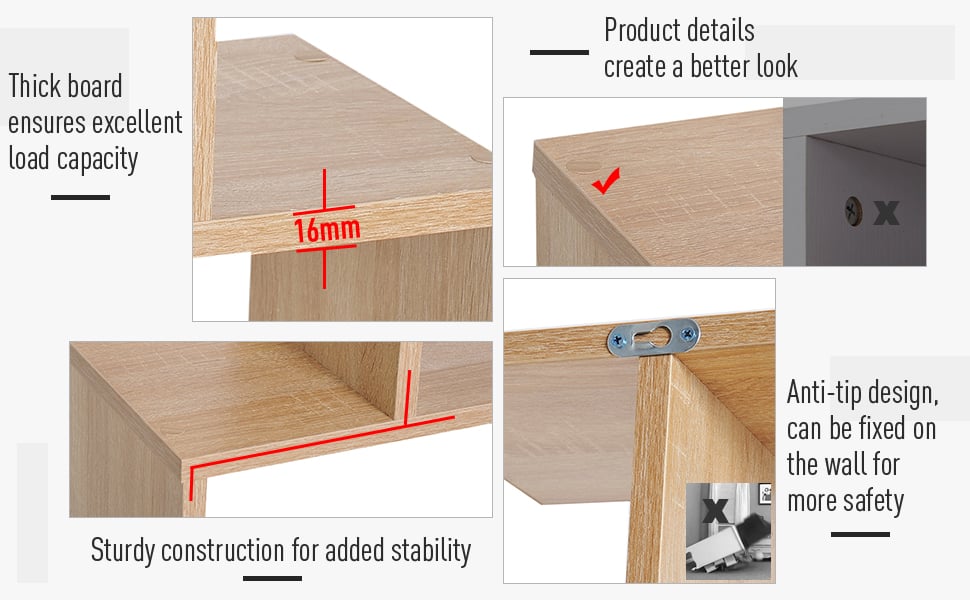 Thick board ensures excellent load capacity

16mm

Product details create a better look

Sturdy construction for added stability

Anti-tip design, can be fixed on the wall for more safety