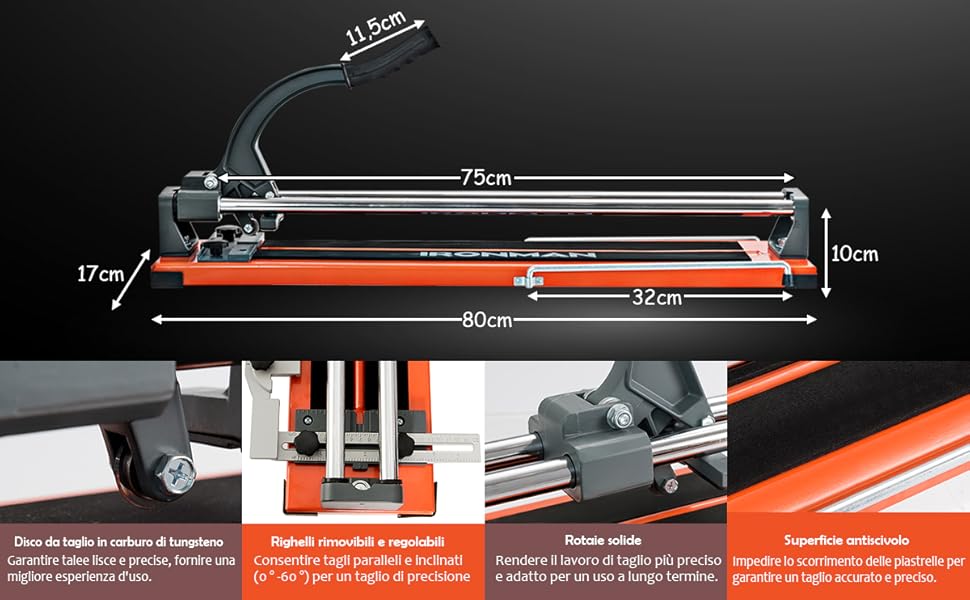 11,5cm

75cm

IRONMAN

17cm

10cm

32cm

80cm

Disco da taglio in carburo di tungsteno
Garantire talee lisce e precise, fornire una migliore esperienza d'uso.

Righelli rimovibili e regolabili
Consentire tagli paralleli e inclinati (0°-60°) per un taglio di precisione

Rotaie solide
Rendere il lavoro di taglio più preciso e adatto per un uso a lungo termine.

Superficie antiscivolo
Impedire lo scorrimento delle piastrelle per garantire un taglio accurato e preciso.