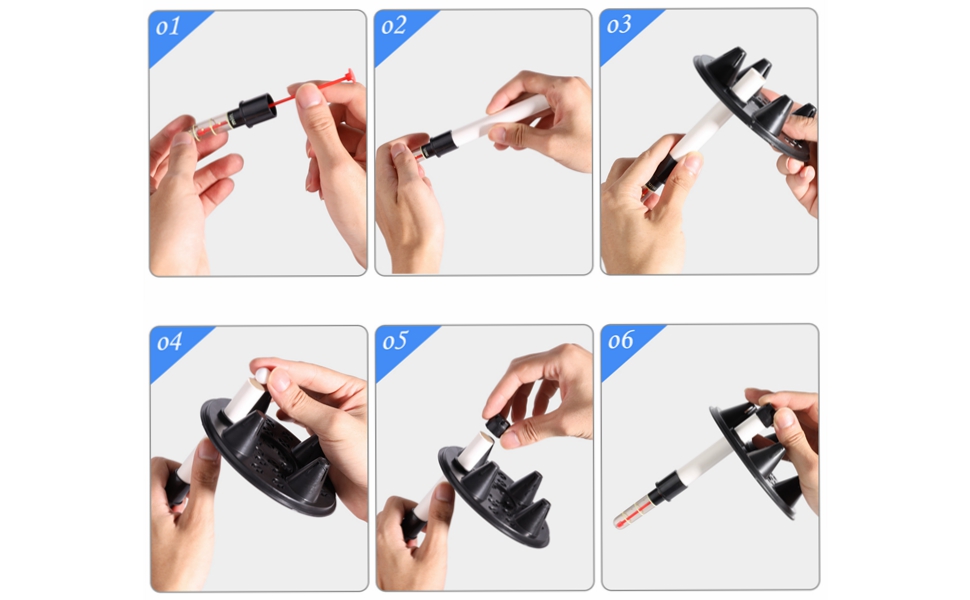 01

02

03

04

05

06