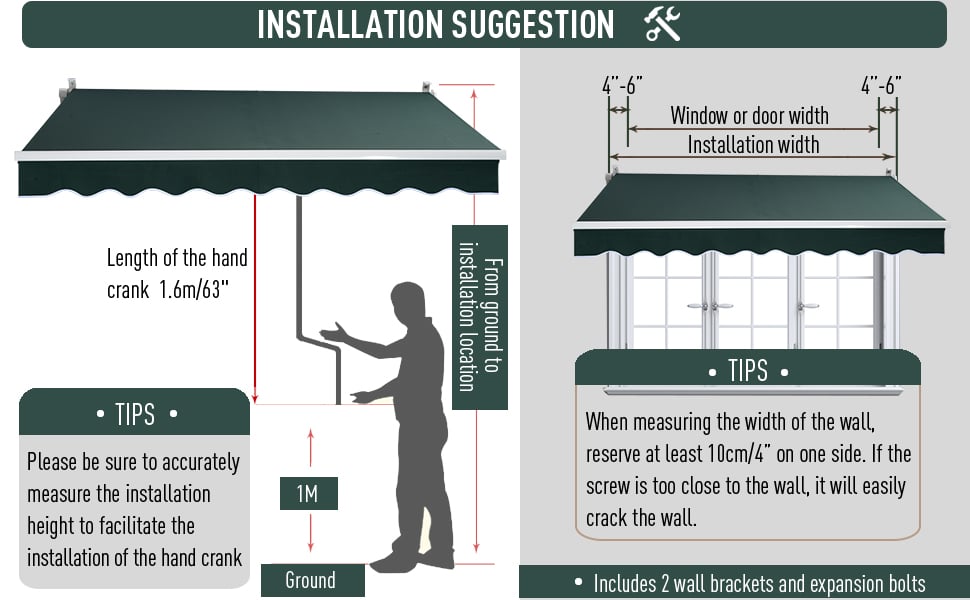 INSTALLATION SUGGESTION

Length of the hand crank 1.6m/63"

From ground to installation location

• TIPS •

Please be sure to accurately measure the installation height to facilitate the installation of the hand crank

1M

Ground

4"-6"

4"-6"

Window or door width

Installation width

• TIPS •

When measuring the width of the wall, reserve at least 10cm/4" on one side. If the screw is too close to the wall, it will easily crack the wall.

• Includes 2 wall brackets and expansion bolts